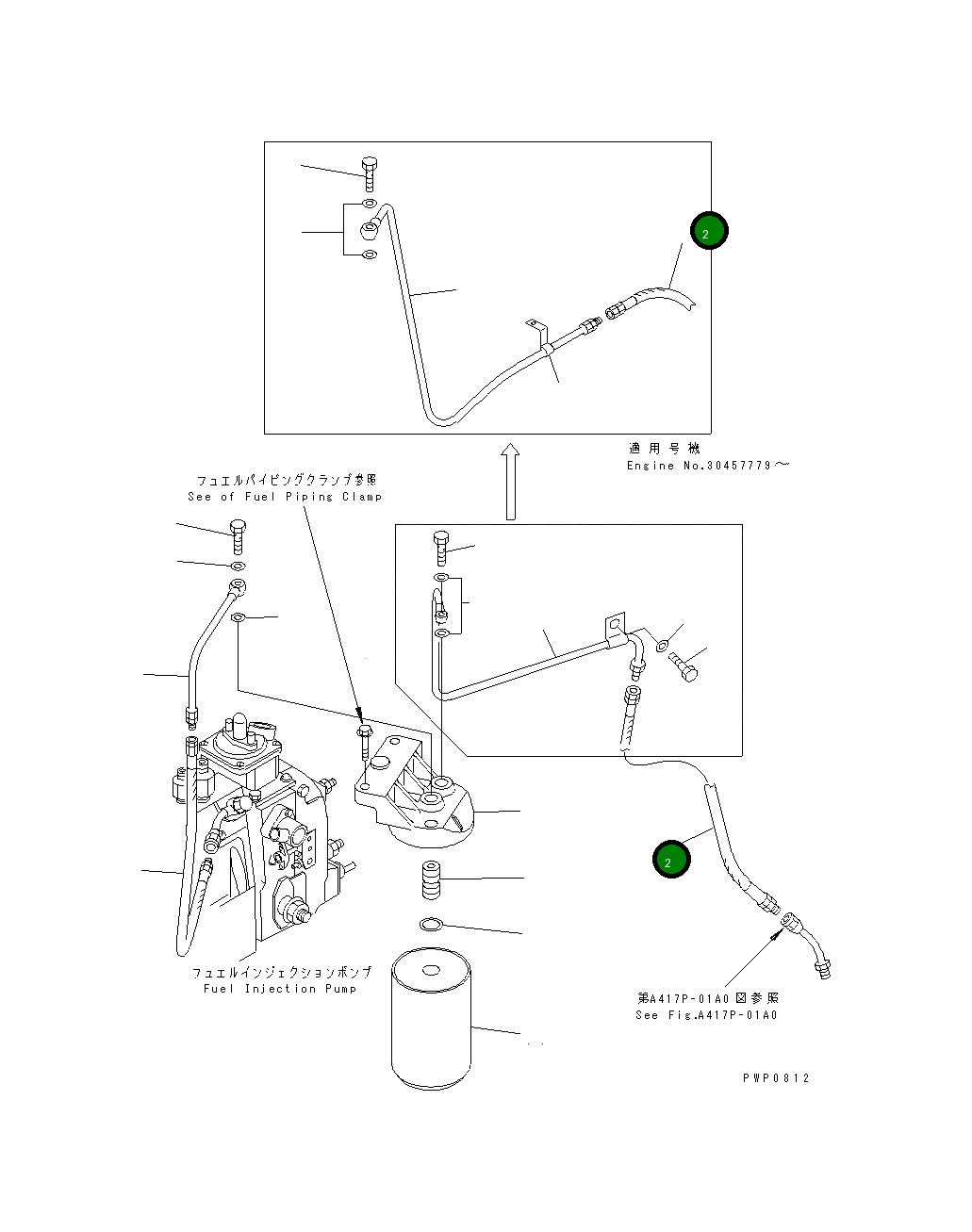 2

適用号機
Engine No.30457779～

フュエルパイピングクランプ参照
See of Fuel Piping Clamp

2

フュエルインジェクションポンプ
Fuel Injection Pump

第A417P-01A0図参照
See Fig.A417P-01A0

PWP0812