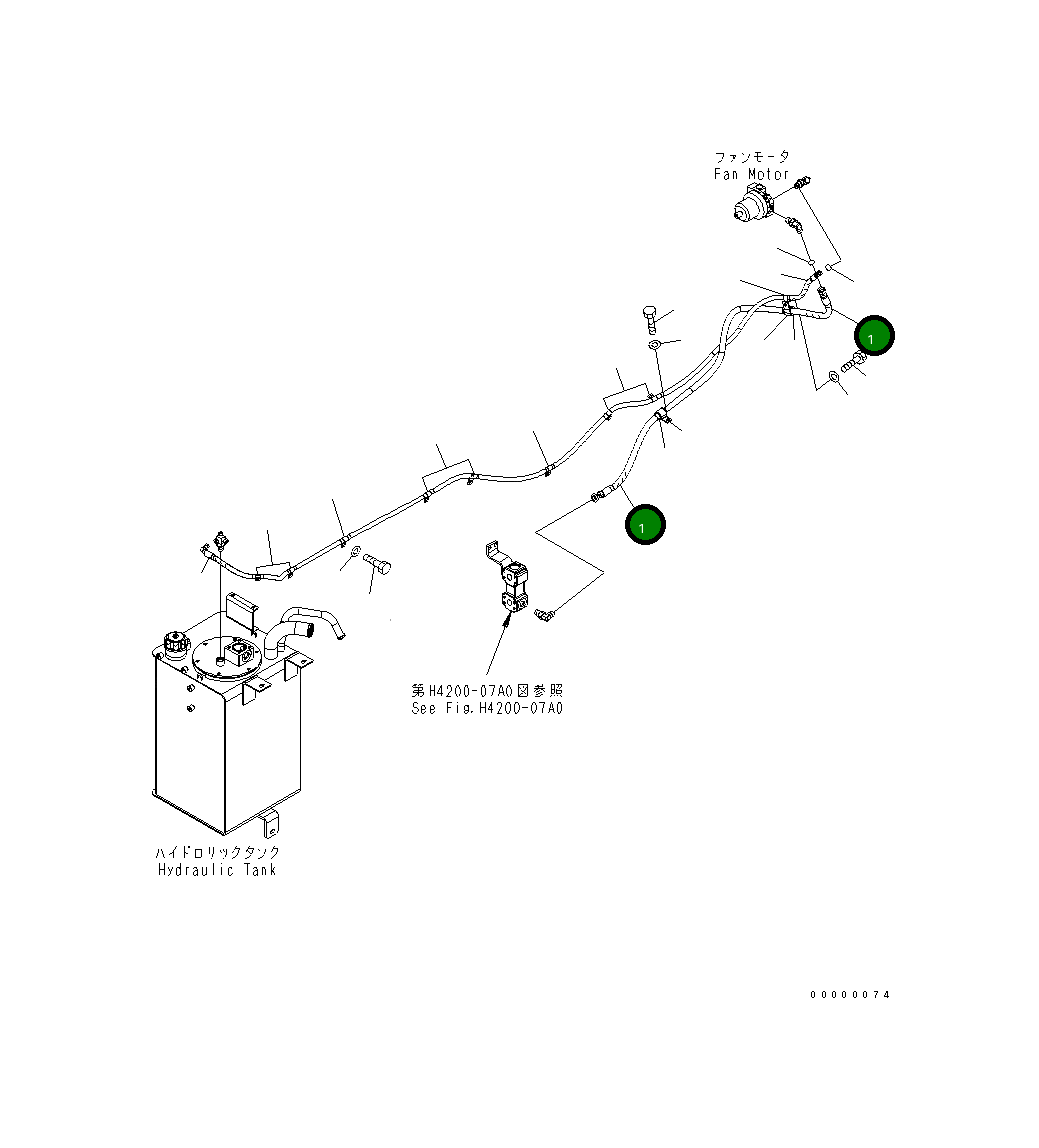 ファンモータ
Fan Motor

1

1

第H4200-07A0図参照
See Fig.H4200-07A0

ハイドロリックタンク
Hydraulic Tank

00000074