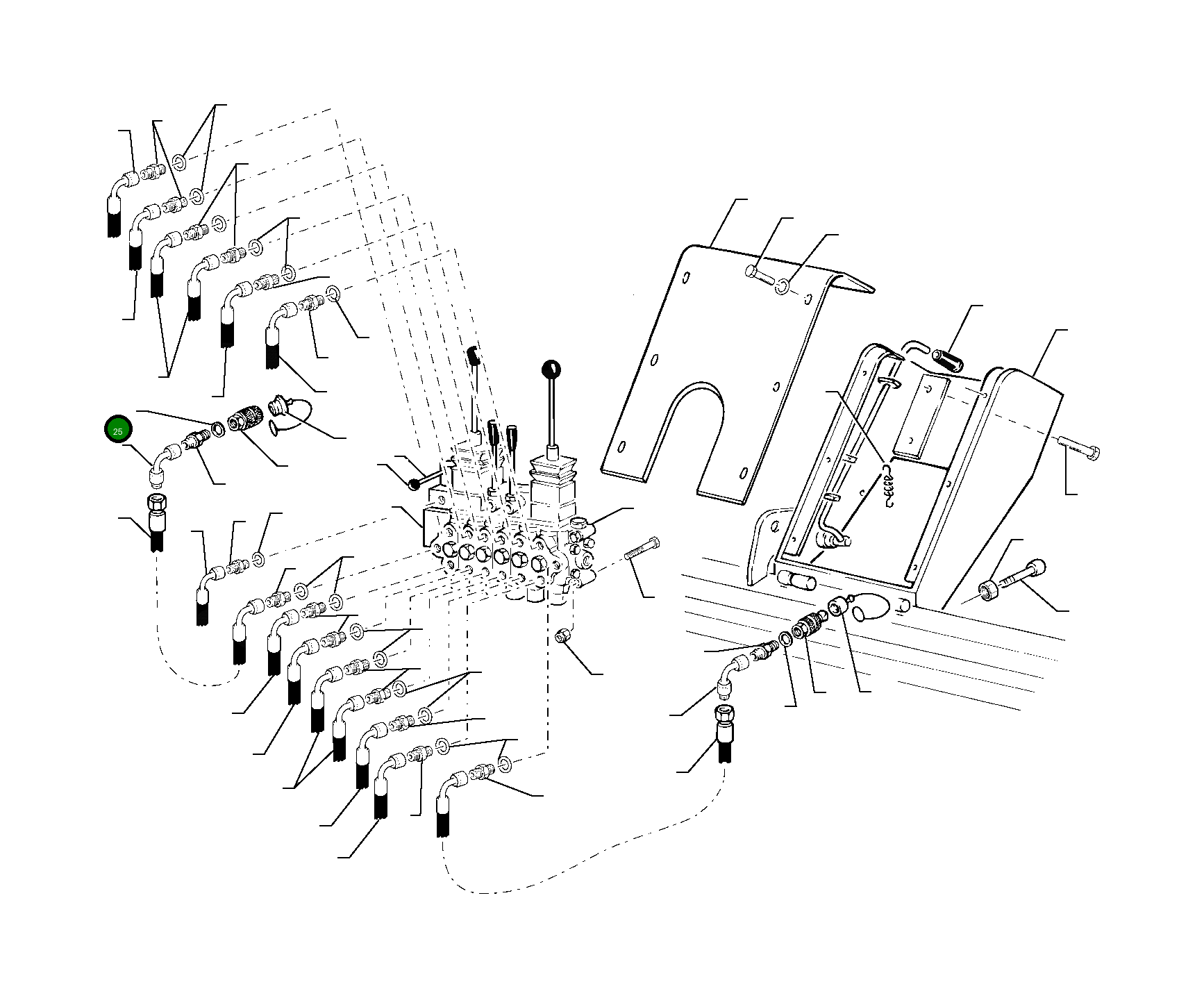 25