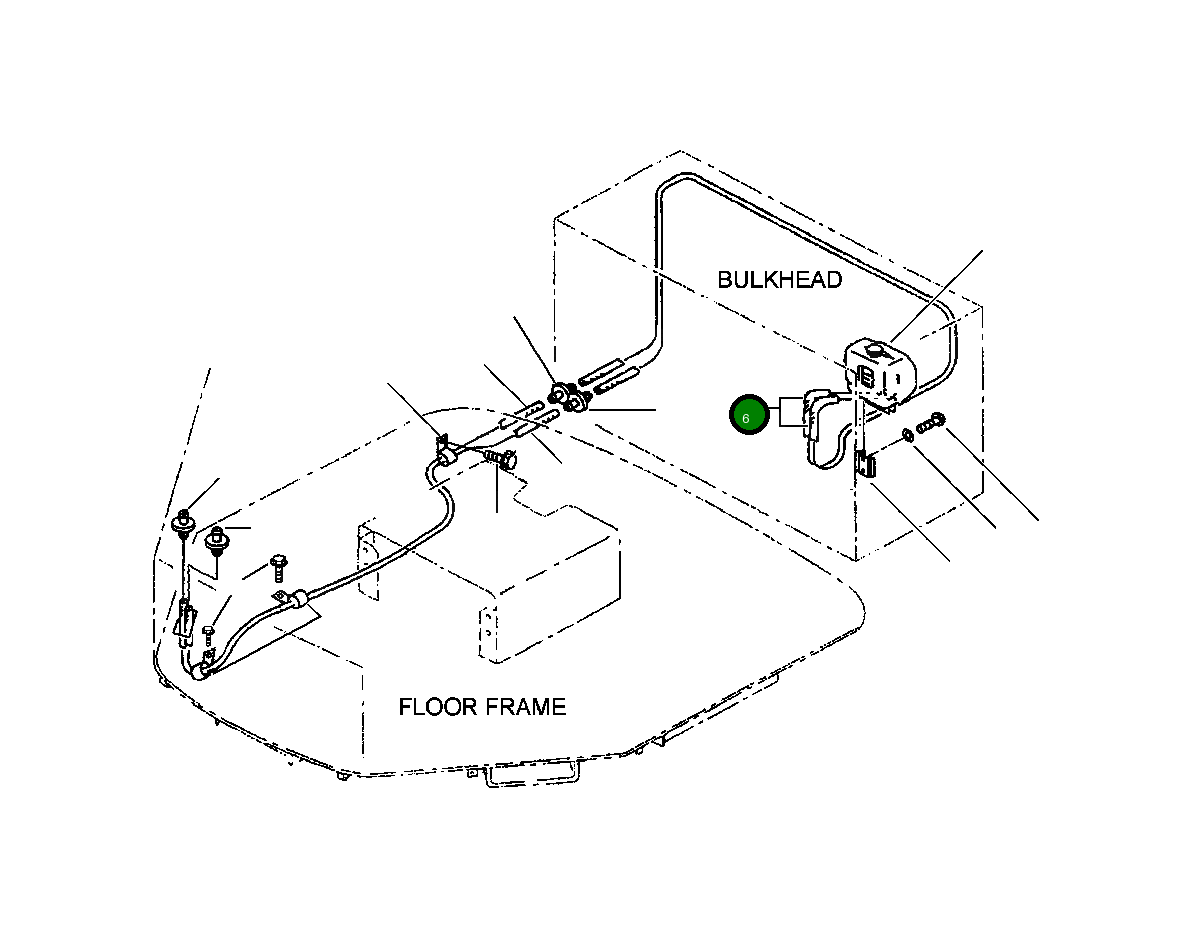 BULKHEAD

6

FLOOR FRAME