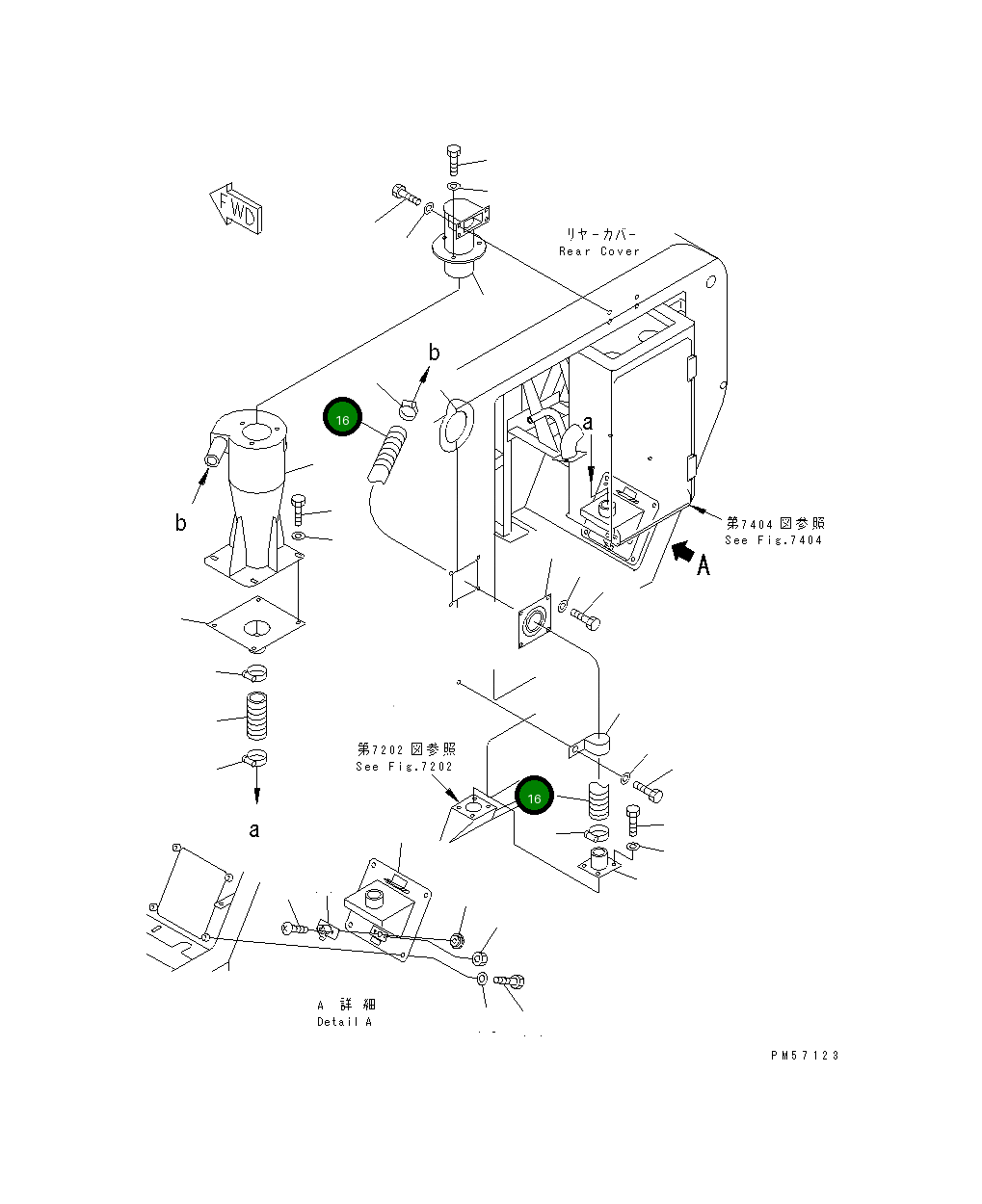 FWD

リヤーカバー
Rear Cover

b

16

a

b

第7404図参照
See Fig.7404

A

第7202図参照
See Fig.7202

16

a

A 詳細
Detail A

PM57123