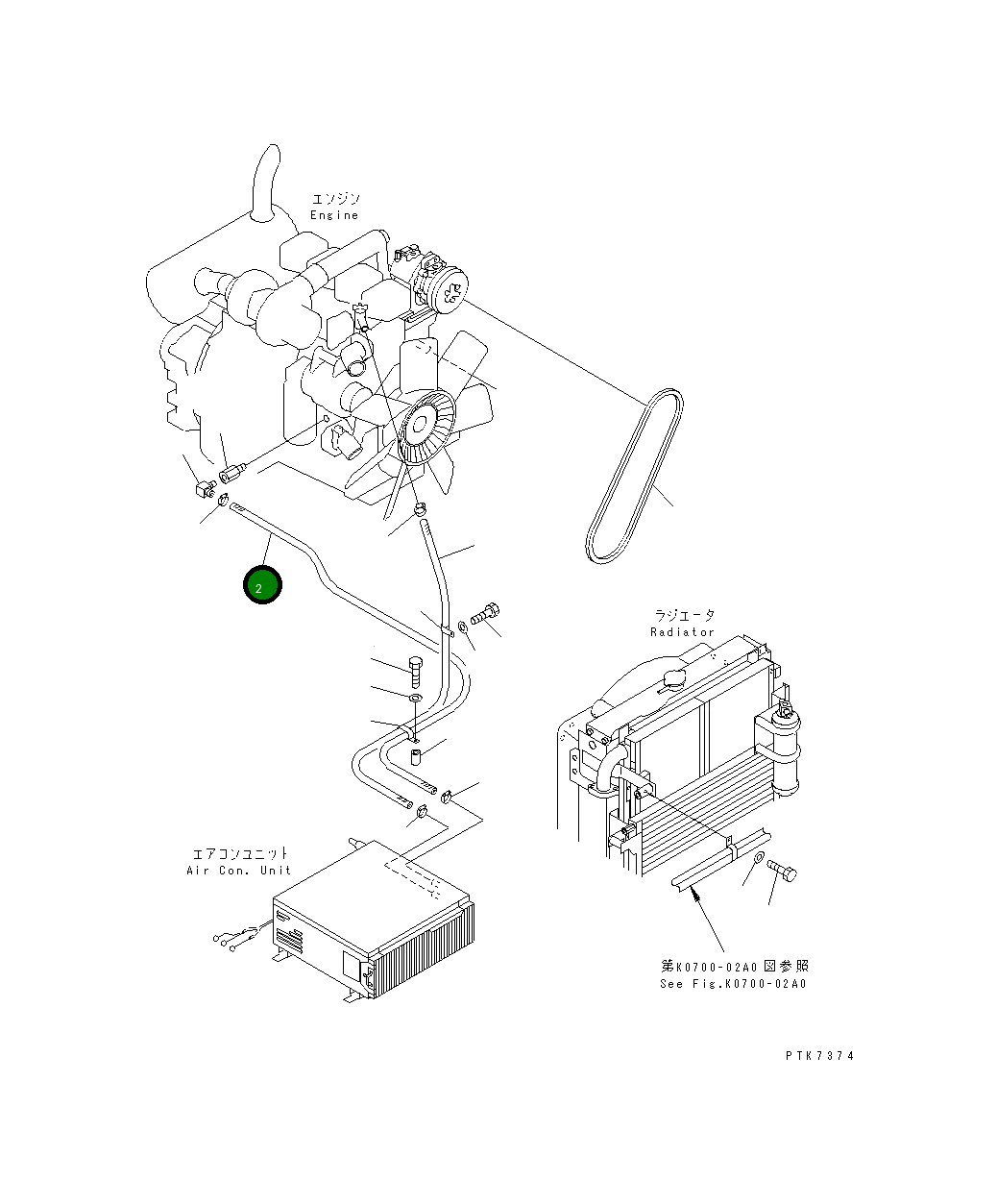 エンジン
Engine

2

ラジエータ
Radiator

エアコンユニット
Air Con. Unit

第K0700-02A0図参照
See Fig.K0700-02A0

PTK7374