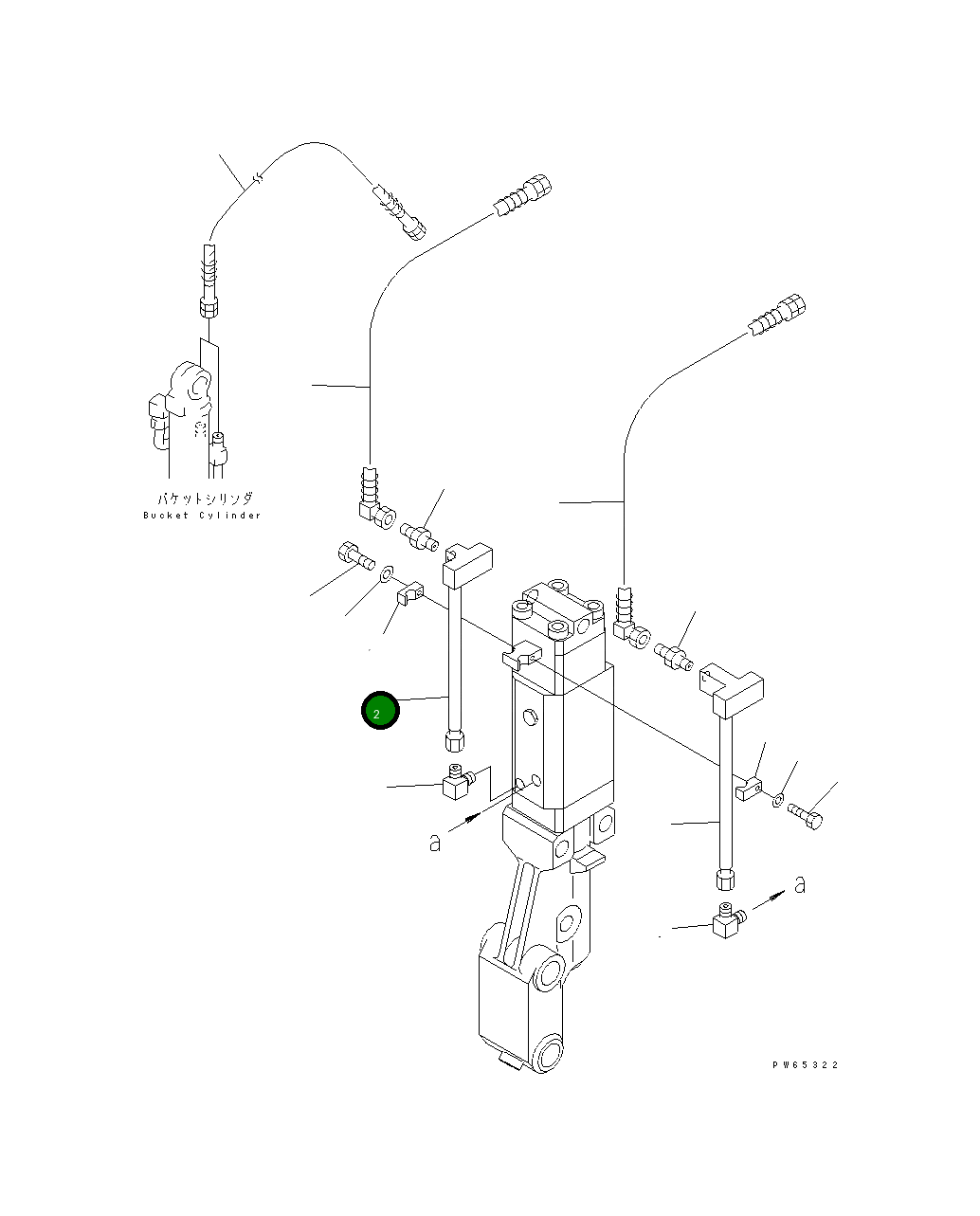 バケットシリンダ
Bucket Cylinder

2

a

a

PW65322