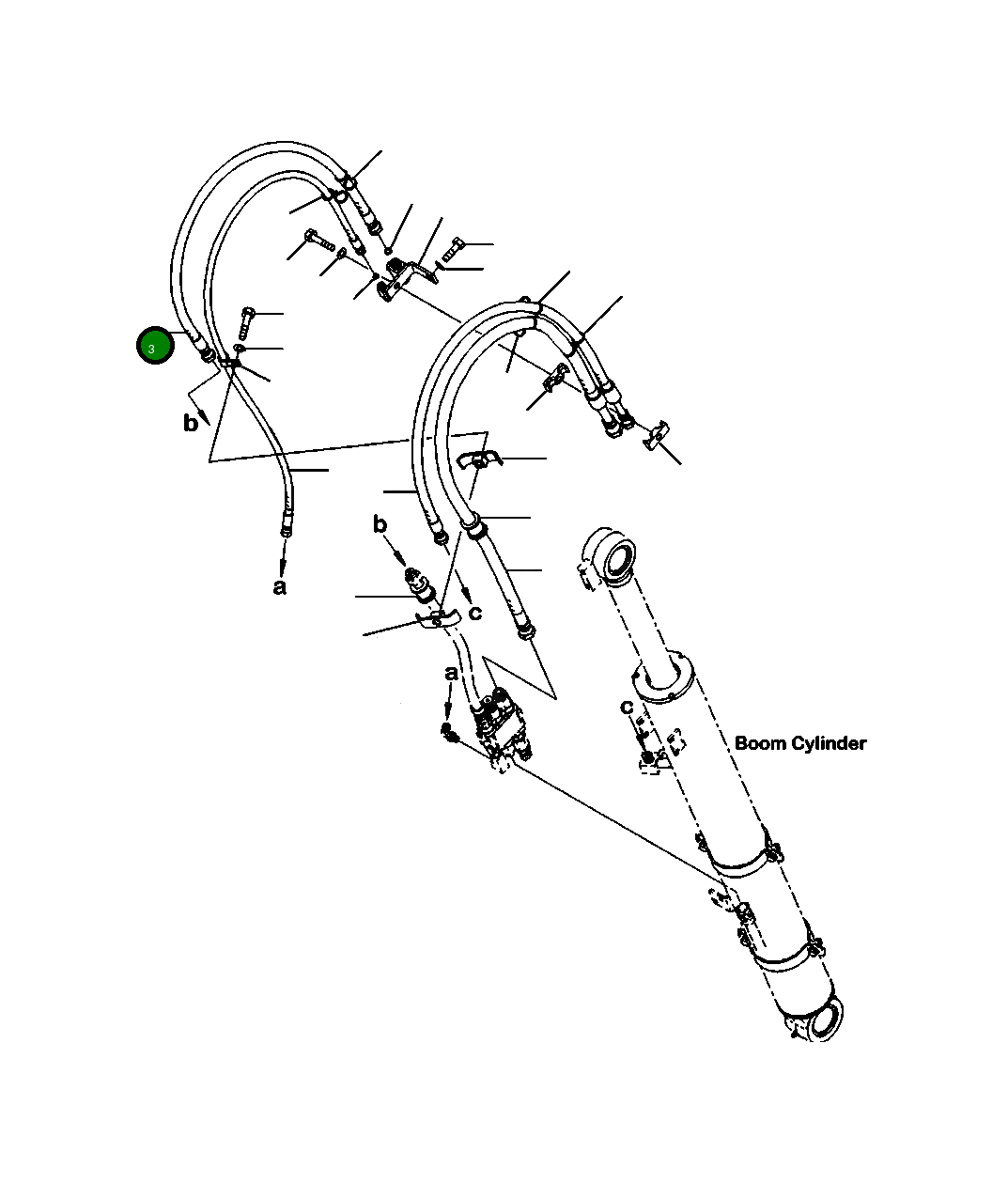 3

b

a

b

c

a

c

Boom Cylinder