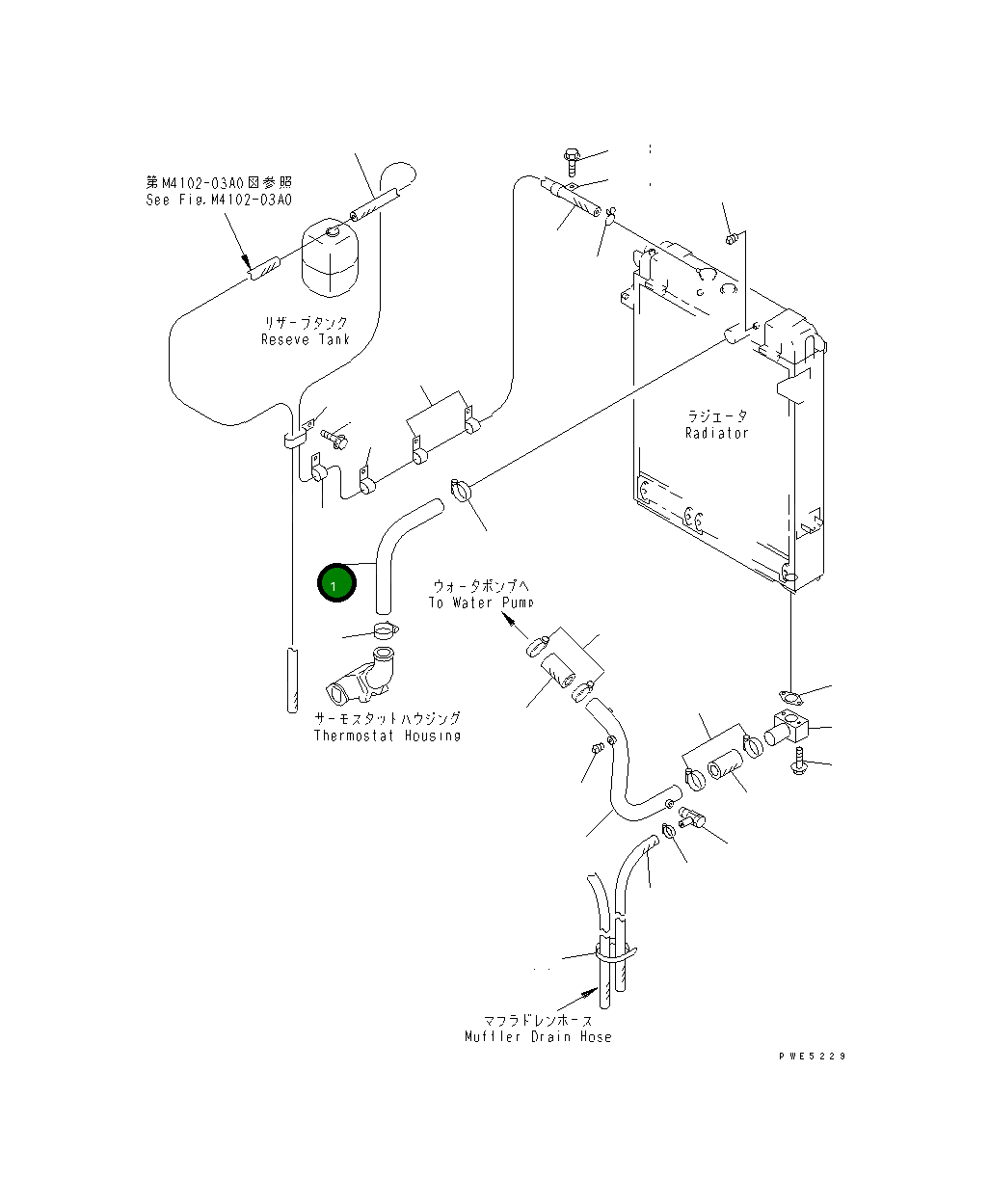 第M4102-03A0図参照
See Fig.M4102-03A0

リザーブタンク
Reseve Tank

ラジエータ
Radiator

1

ウォータポンプへ
To Water Pump

サーモスタットハウジング
Thermostat Housing

マフラドレンホース
Muffler Drain Hose

PWE5229