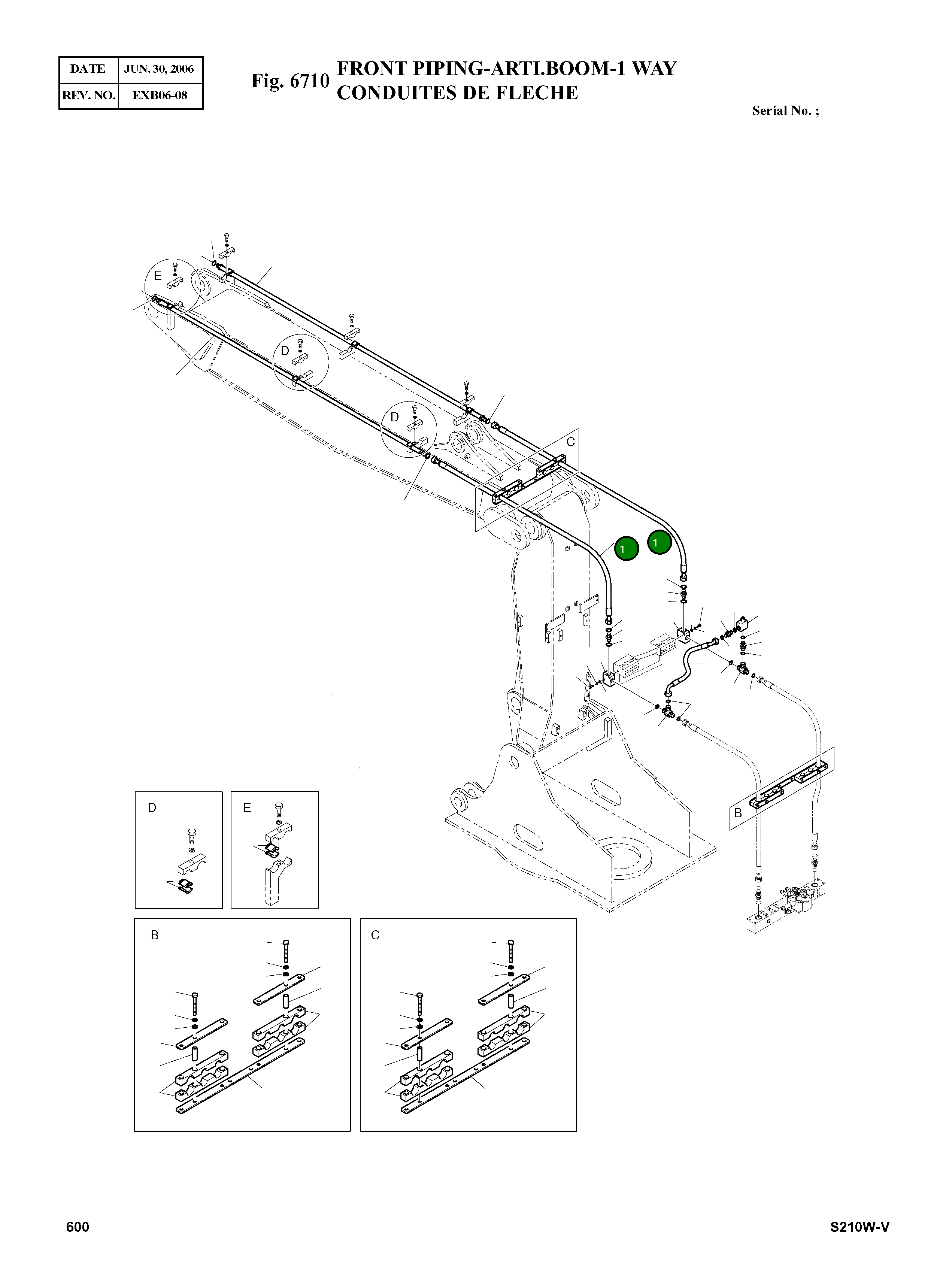 | DATE | JUN. 30, 2006 |
|---|---|
| REV. NO. | EXB06-08 |

Fig. 6710 FRONT PIPING-ARTI.BOOM-1 WAY
CONDUITES DE FLECHE

Serial No. ;

E

D

D

C

1

1

B

D

E

B

C

600

S210W-V