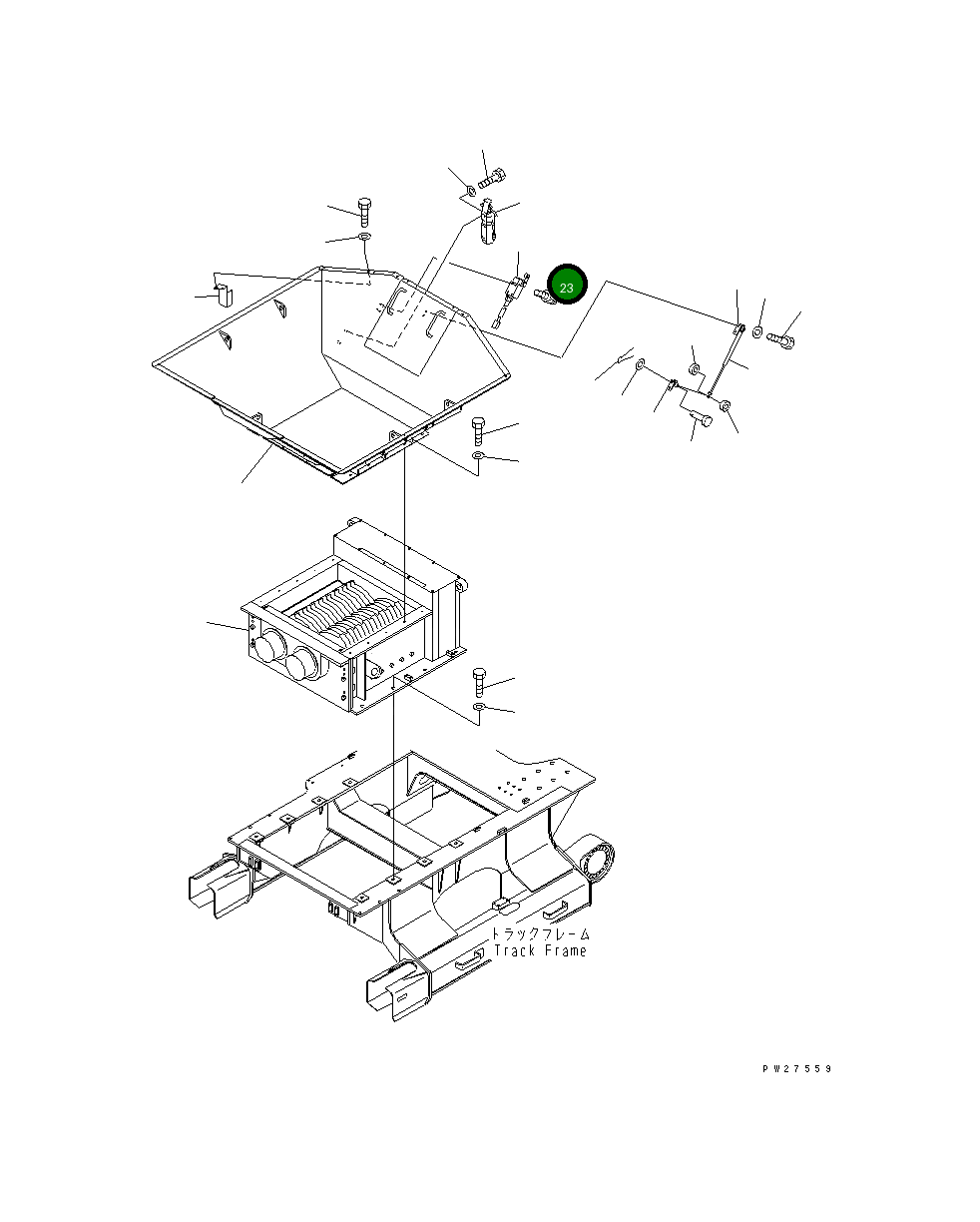 23

トラックフレーム
Track Frame

PW27559