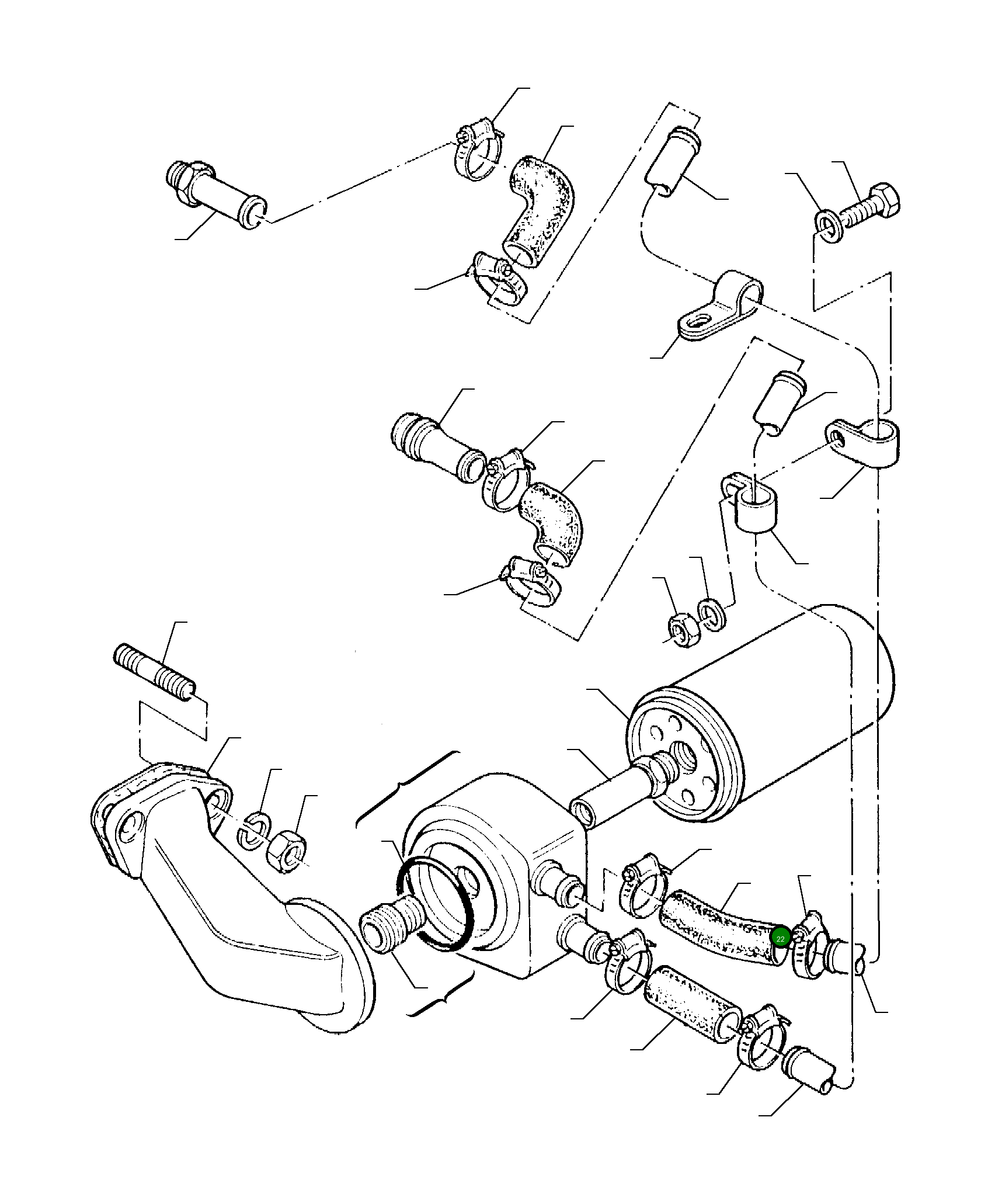 22