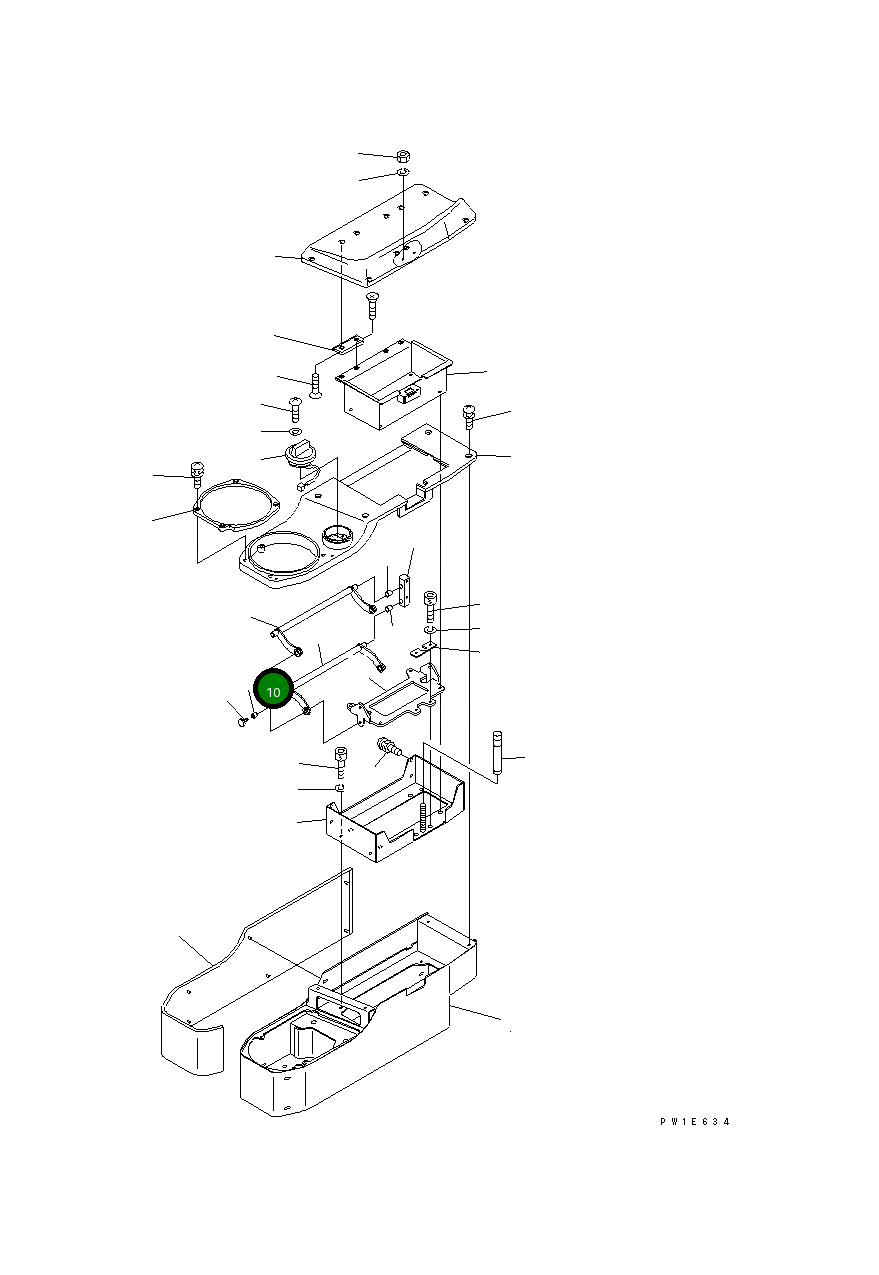 10

PW1E634