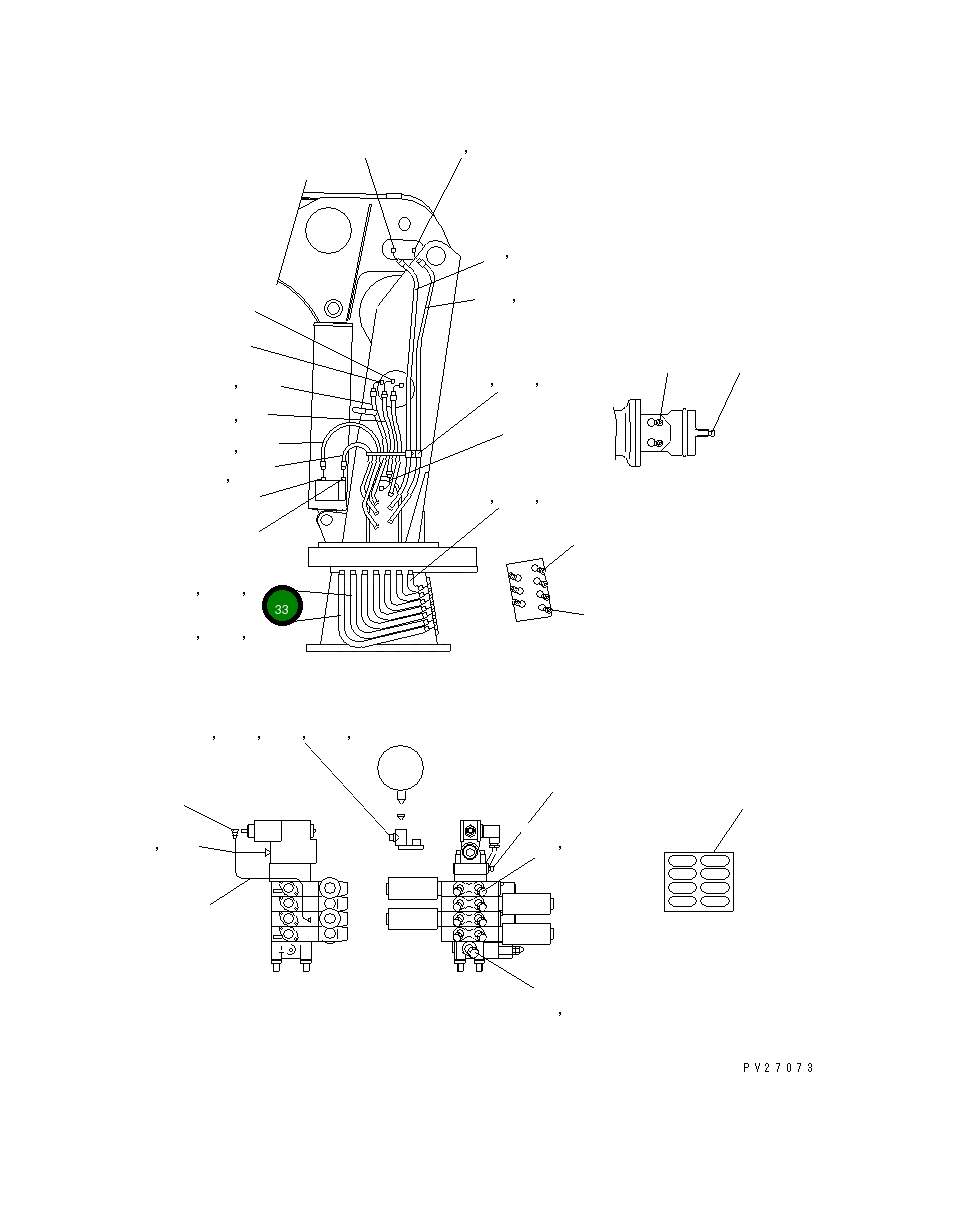 33

PV27073