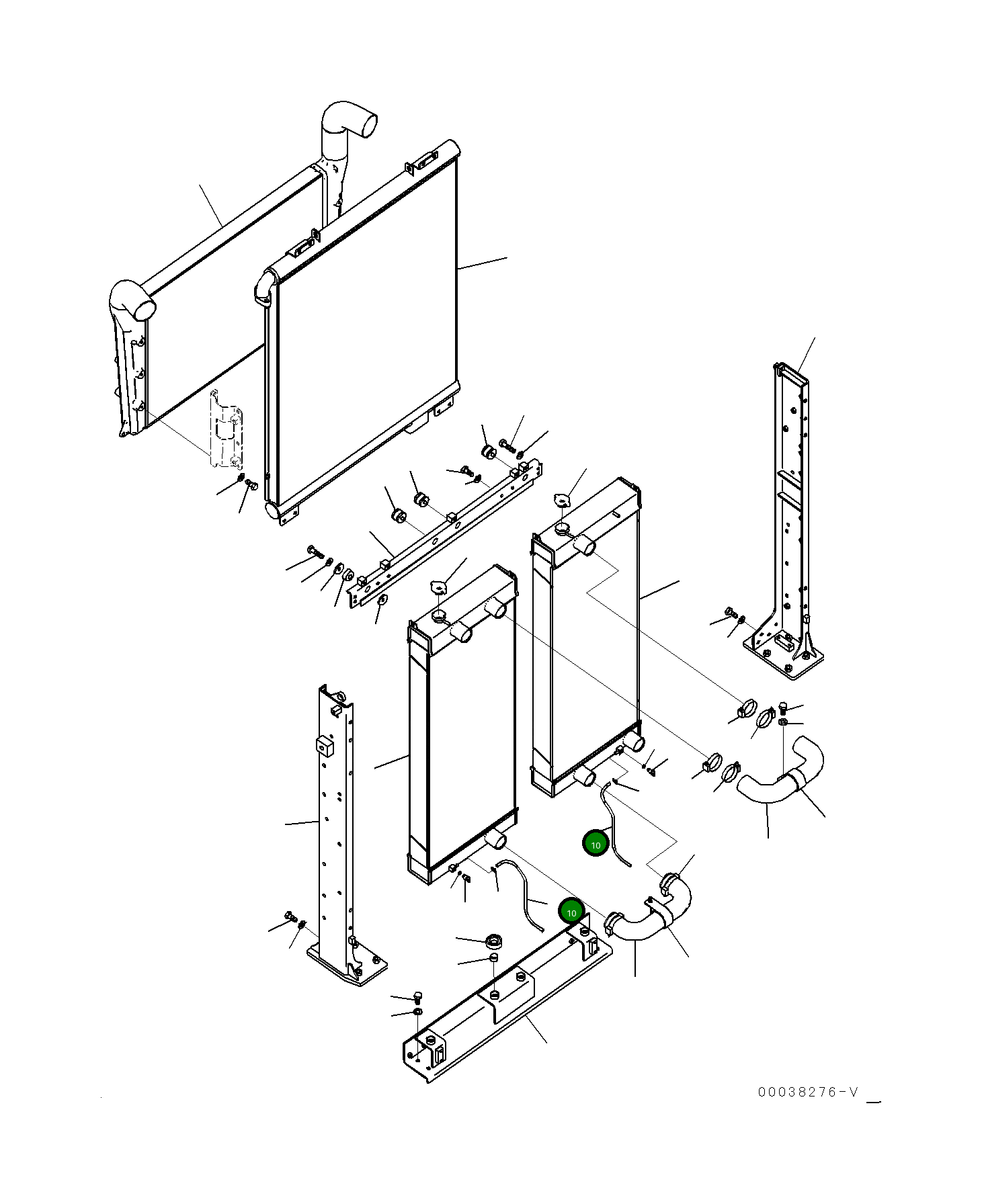 10

10

00038276-V