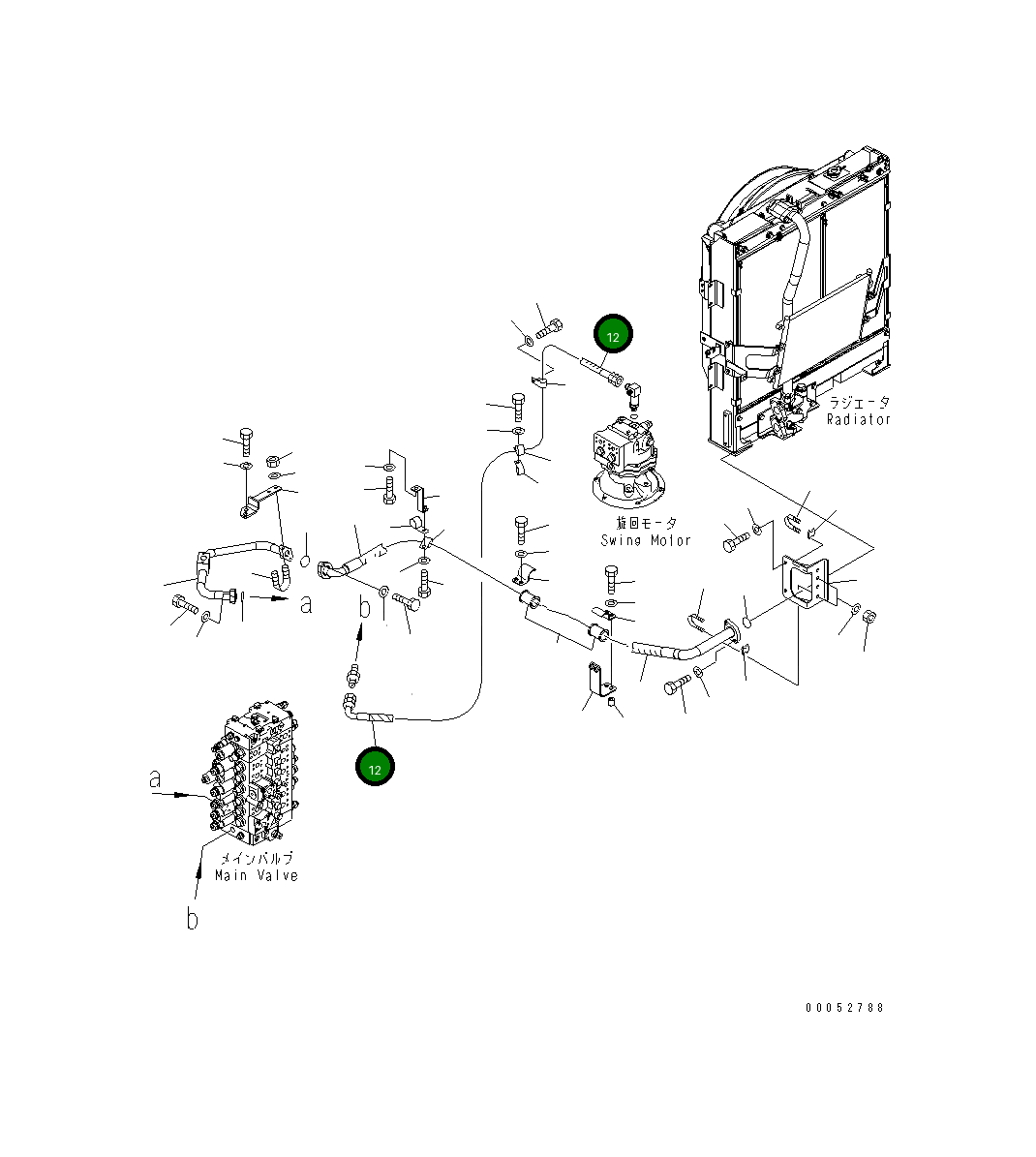 12

ラジエータ
Radiator

旋回モータ
Swing Motor

a

b

12

a

メインバルブ
Main Valve

b

00052788