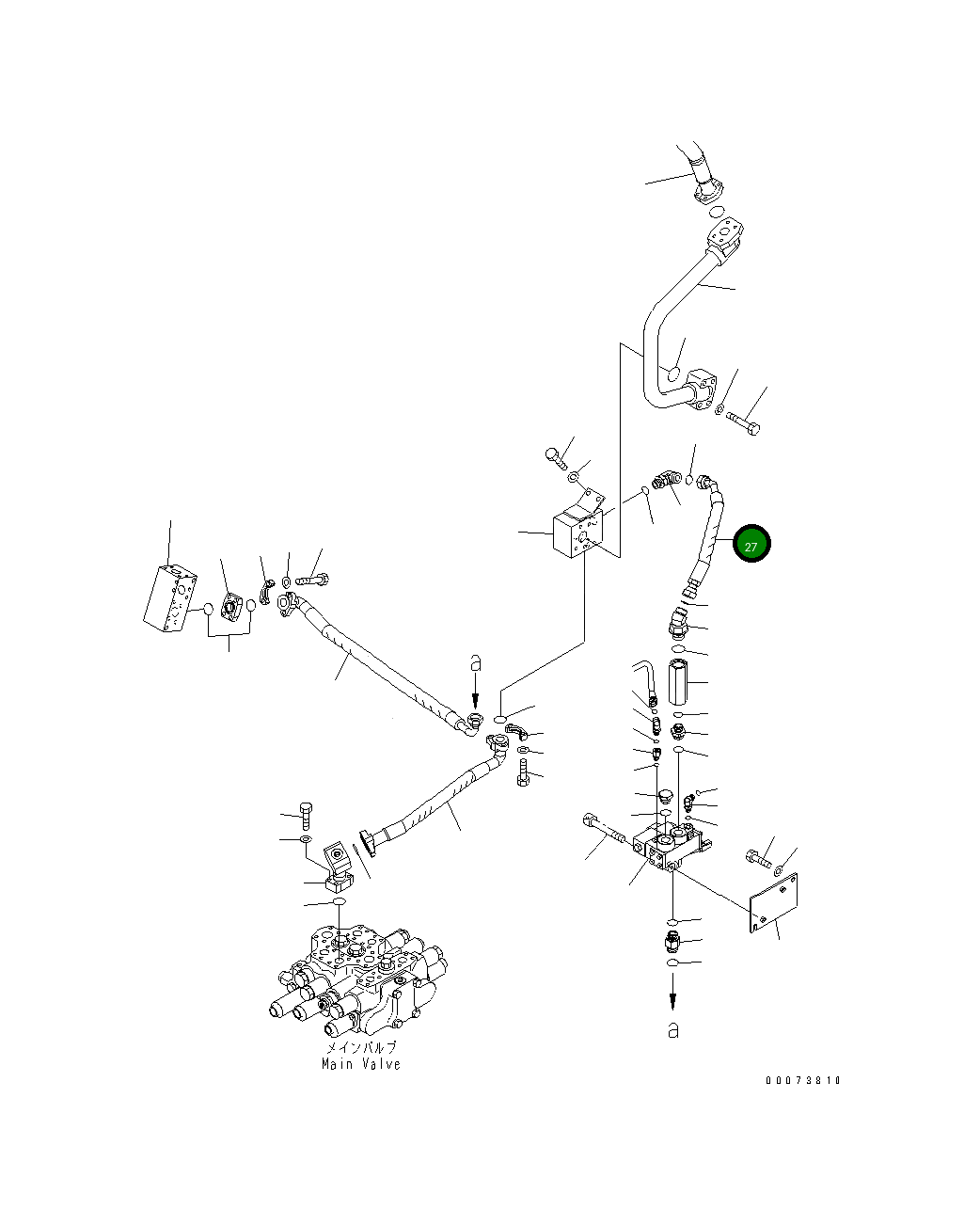 27

a

a

メインバルブ
Main Valve

00073810