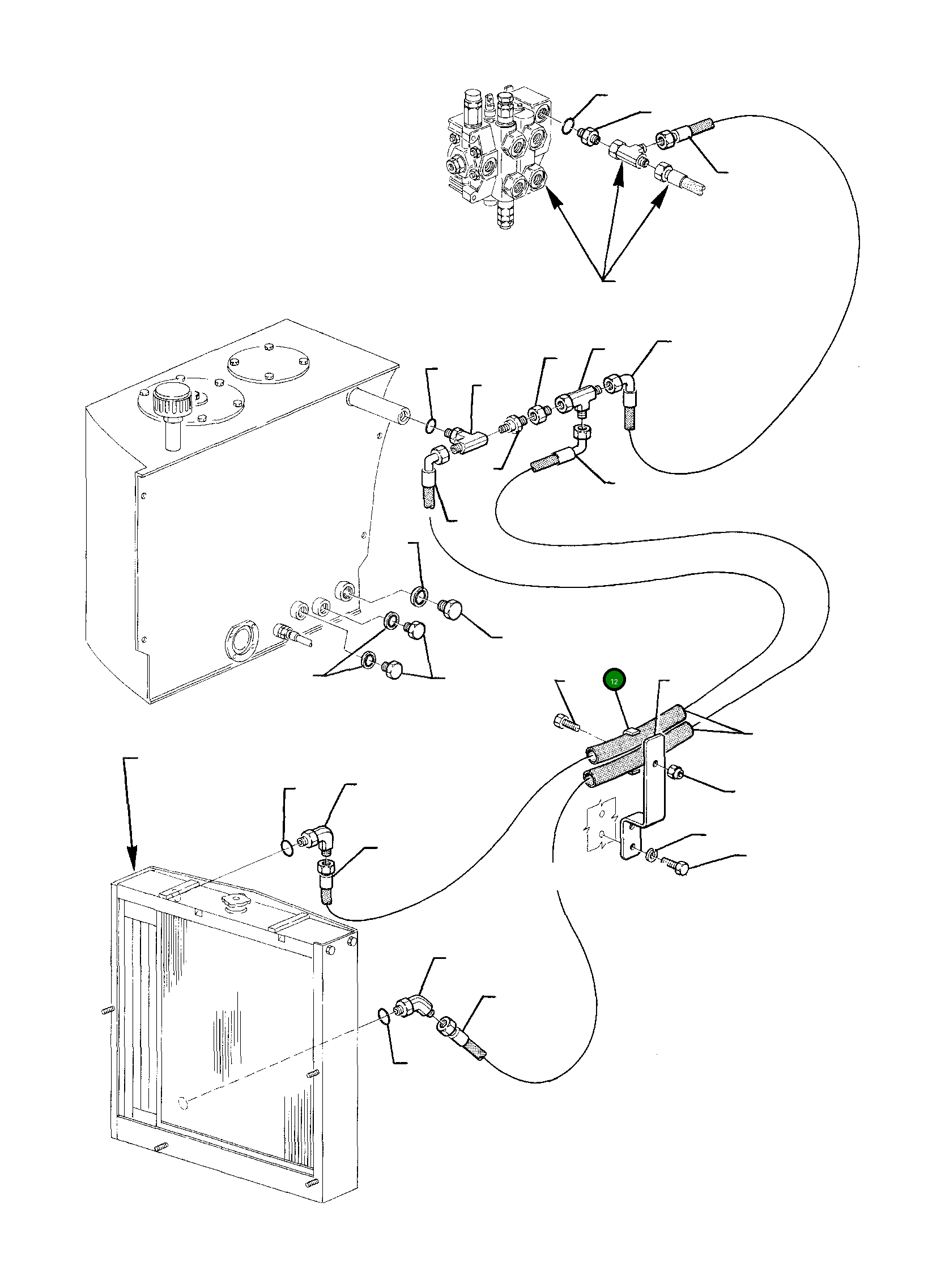 12