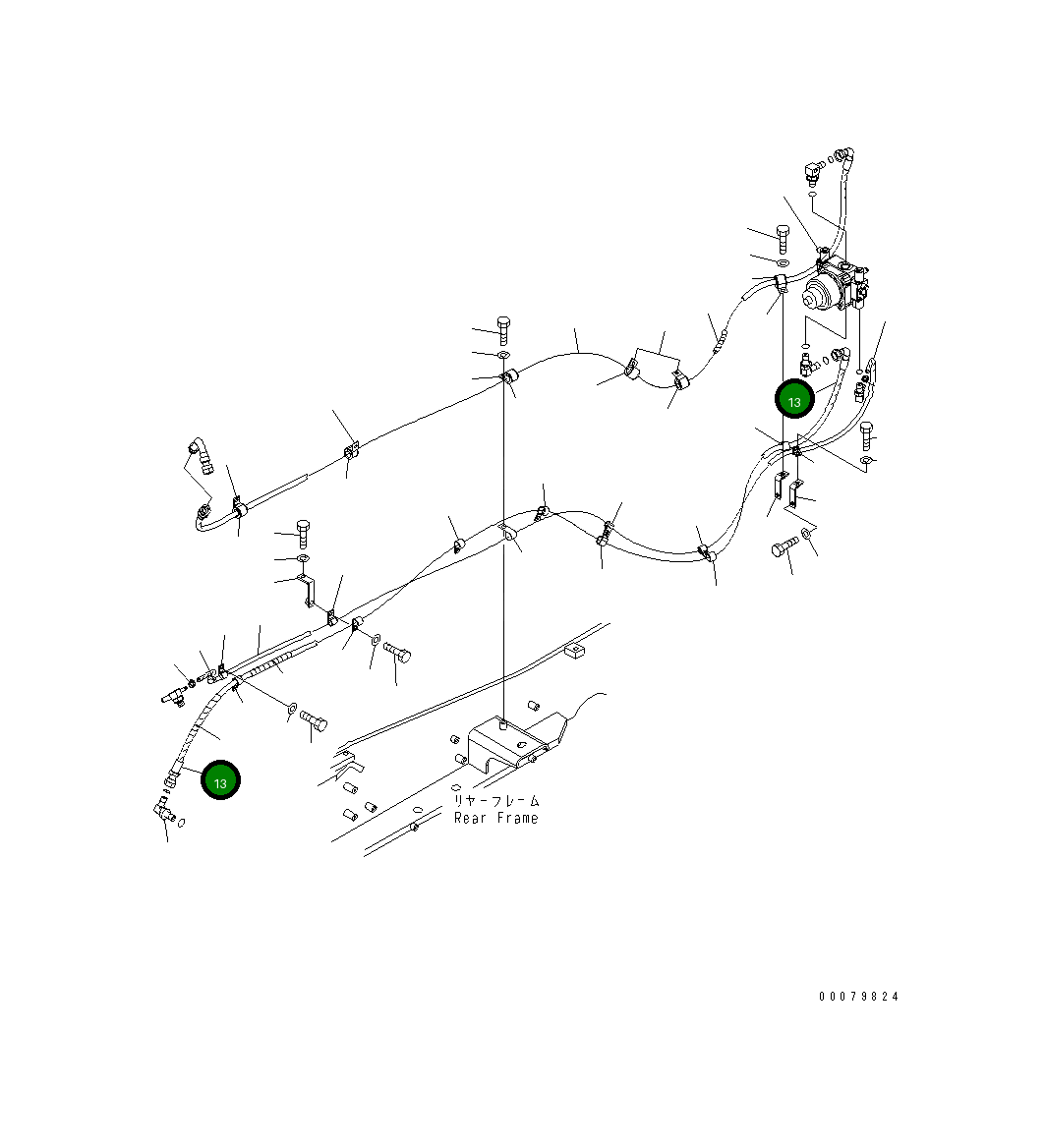 13

13

リヤーフレーム
Rear Frame

00079824