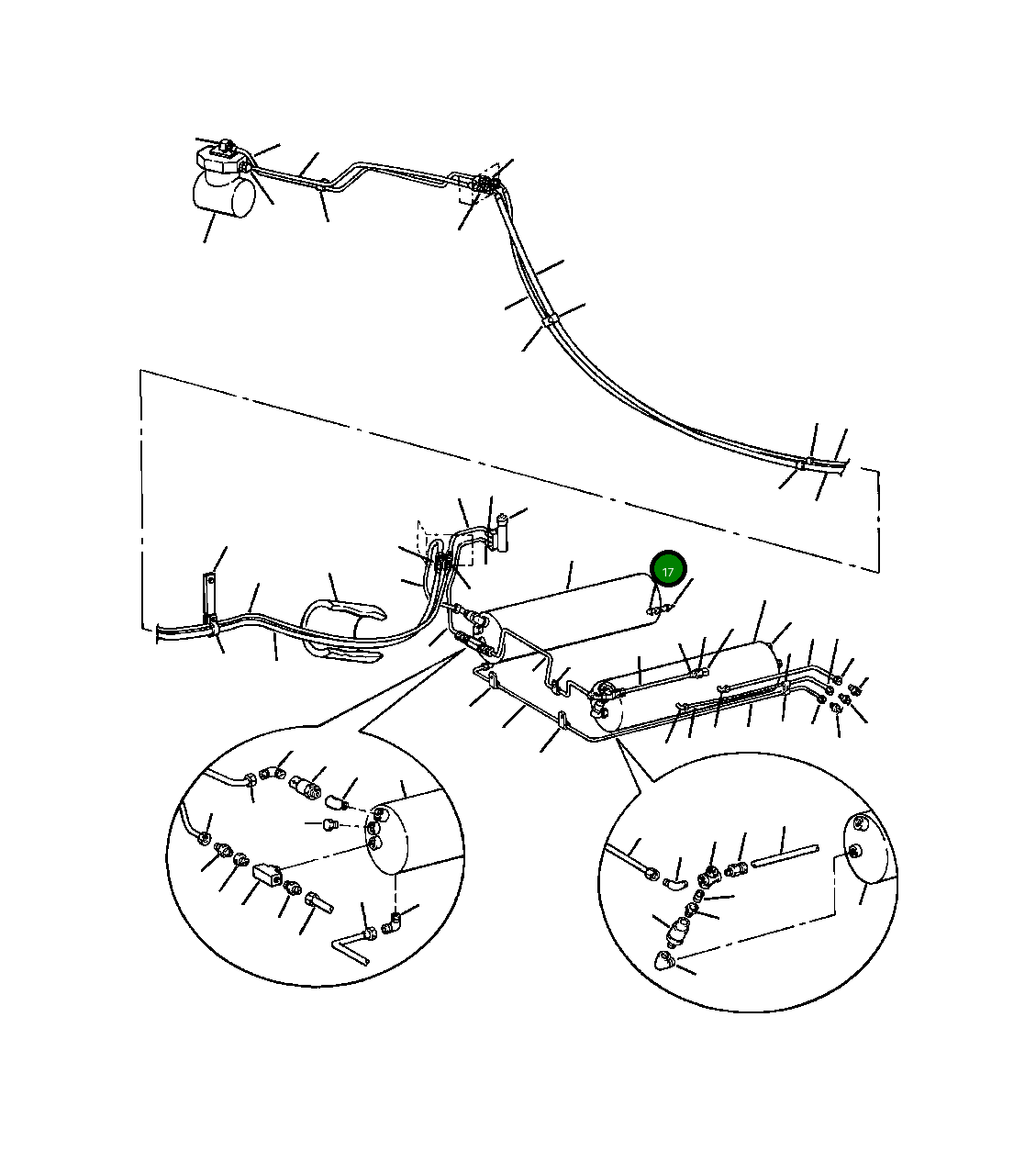 17