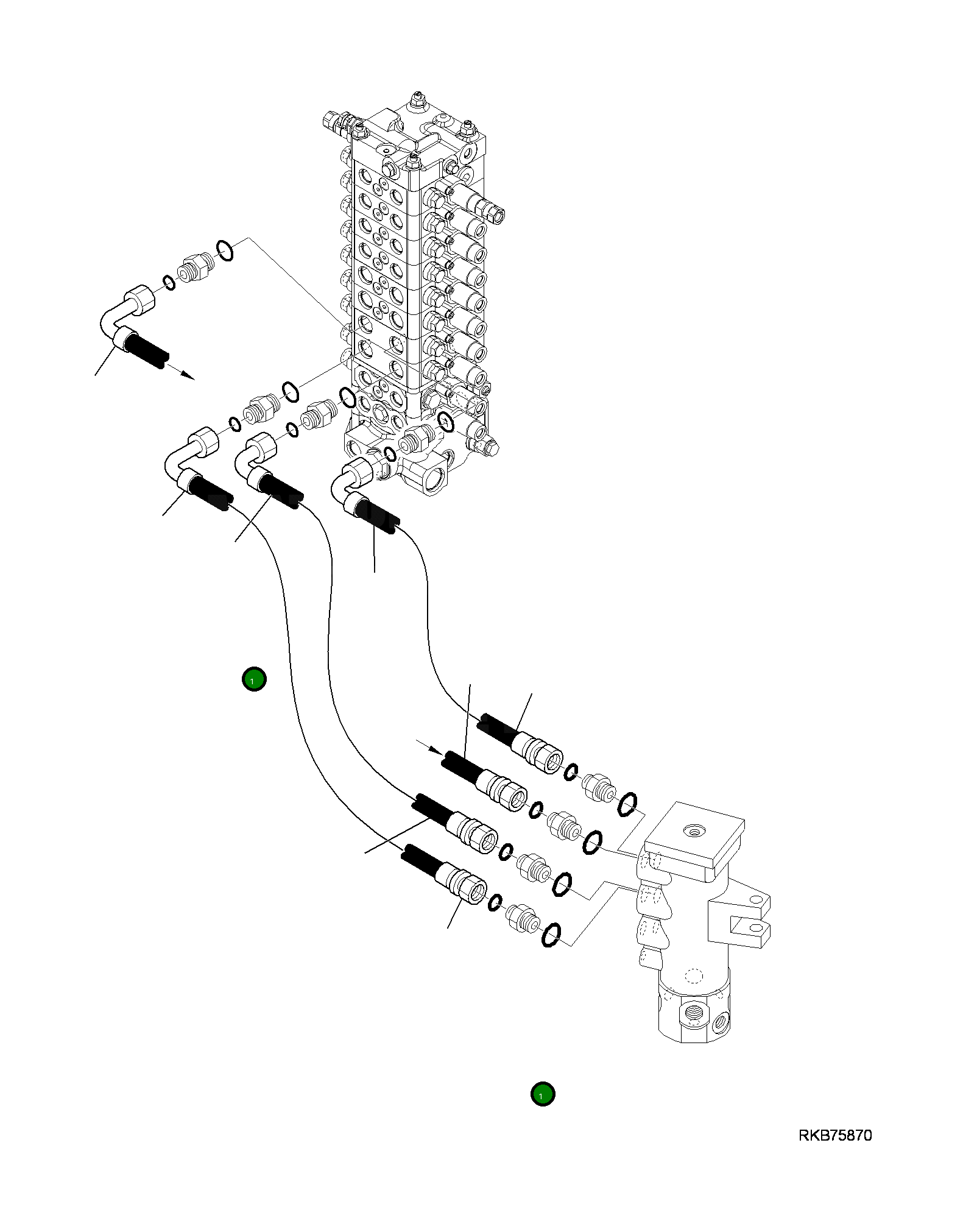 1

1

RKB75870