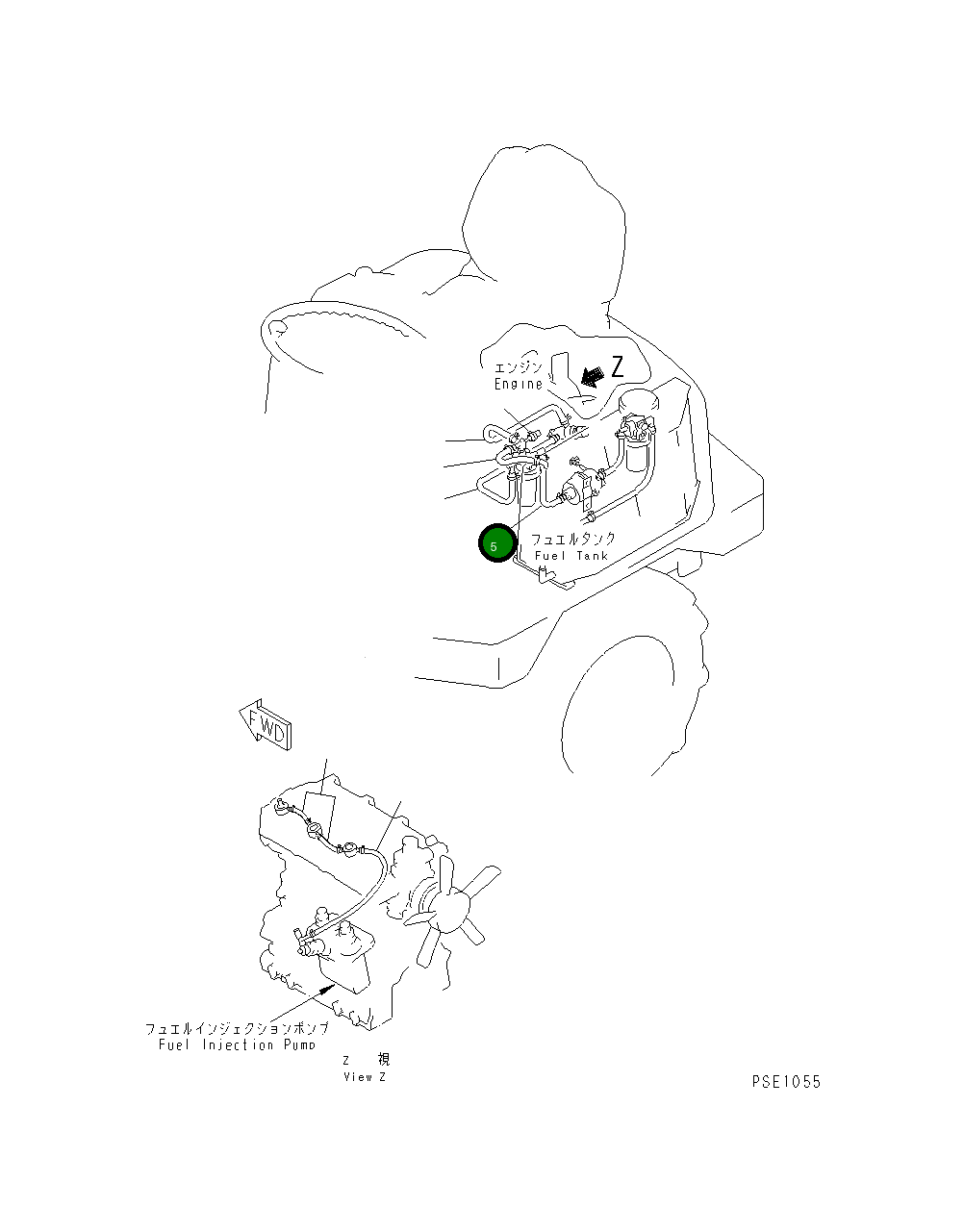 エンジン
Engine

Z

5

フュエルタンク
Fuel Tank

FWD

フュエルインジェクションポンプ
Fuel Injection Pump

Z 視
View Z

PSE1055