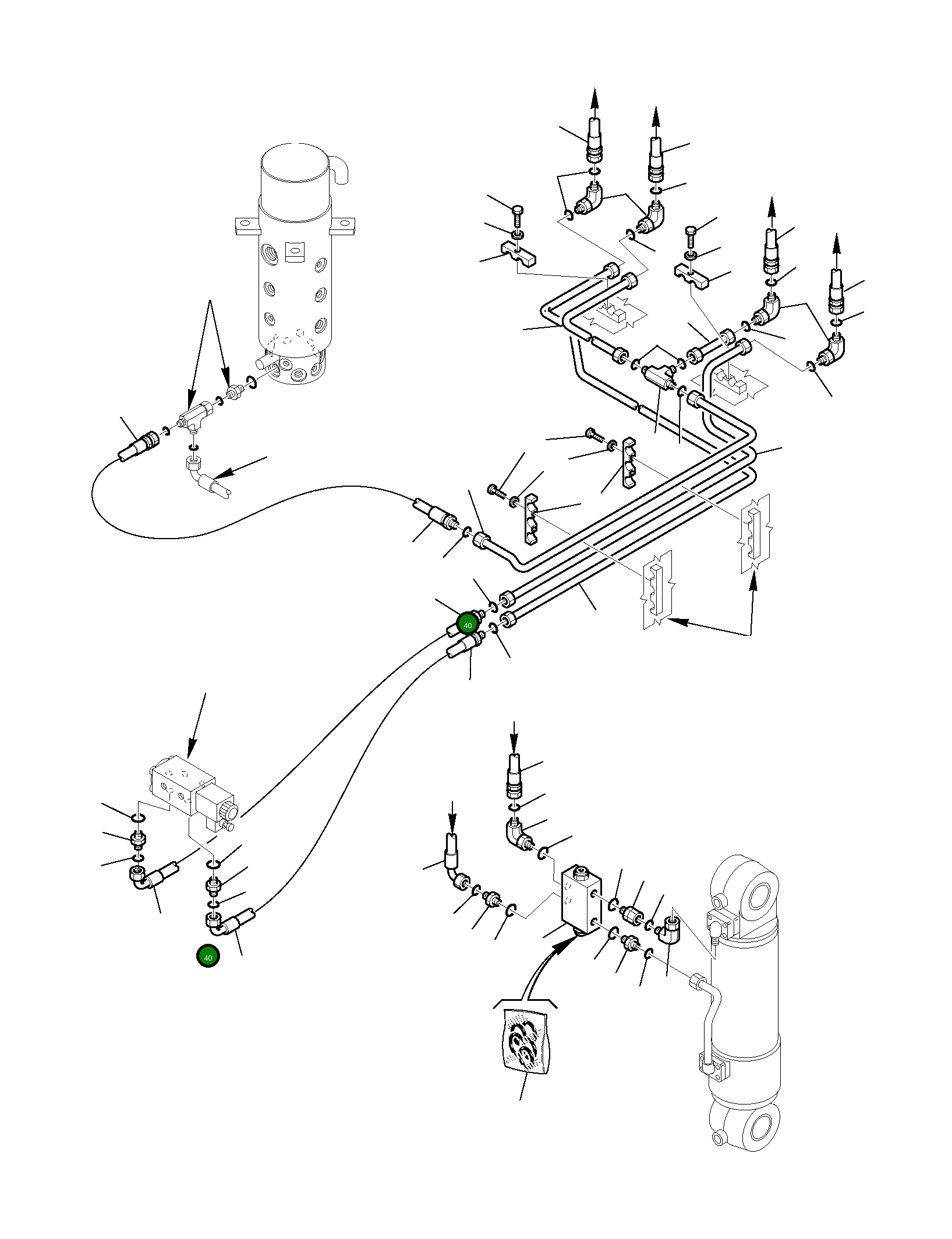 40

40