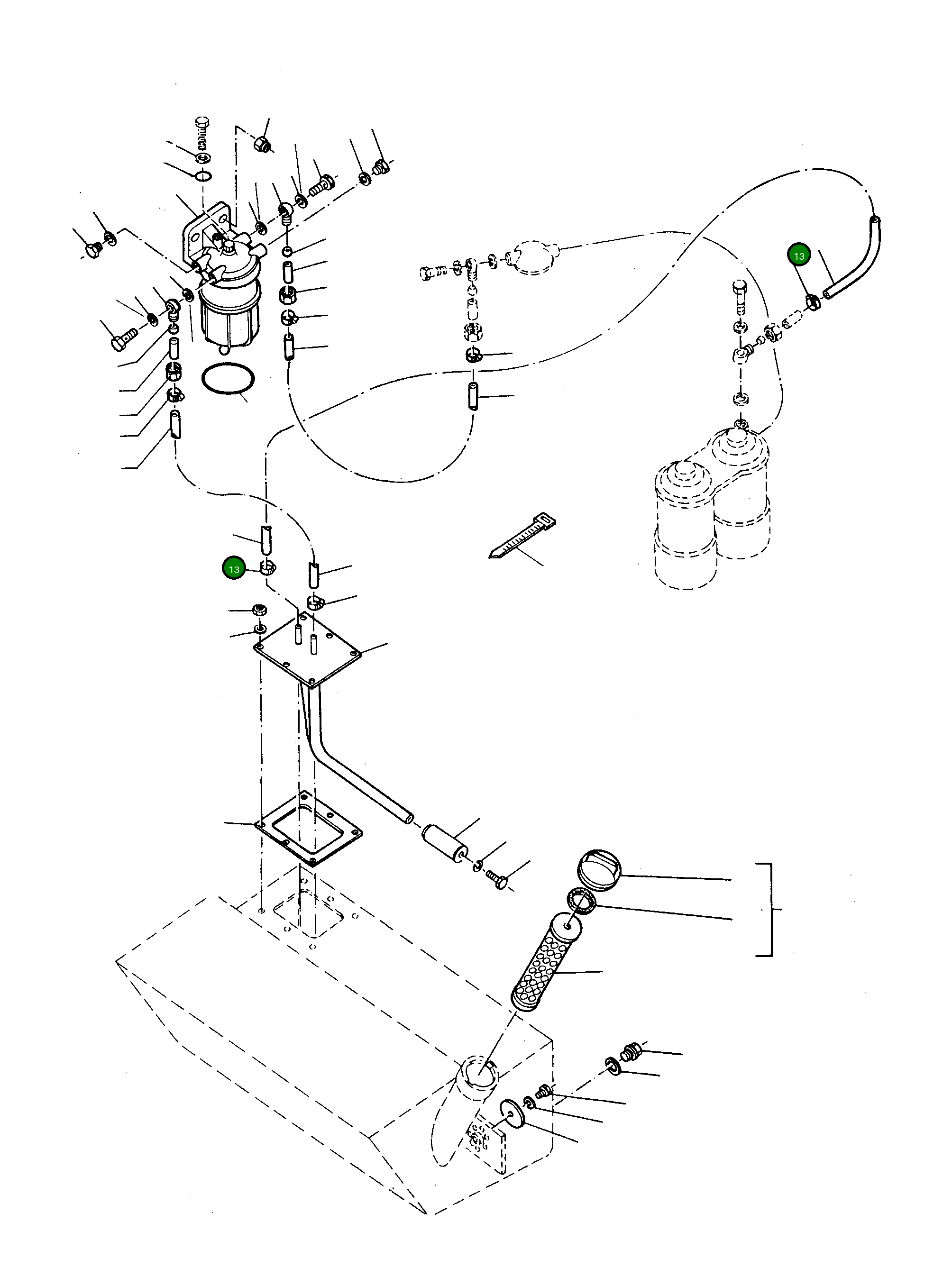 13

13