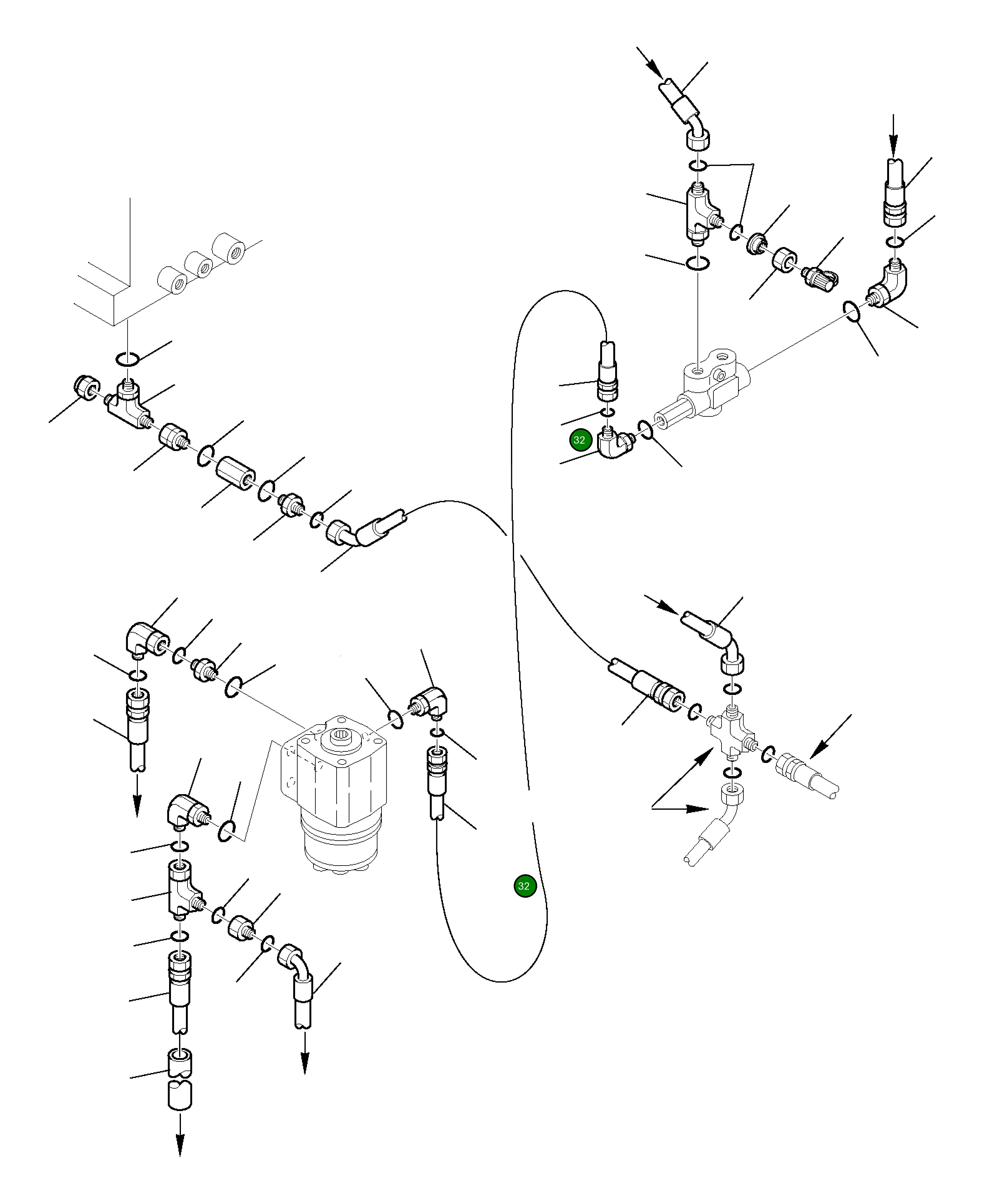 32

32