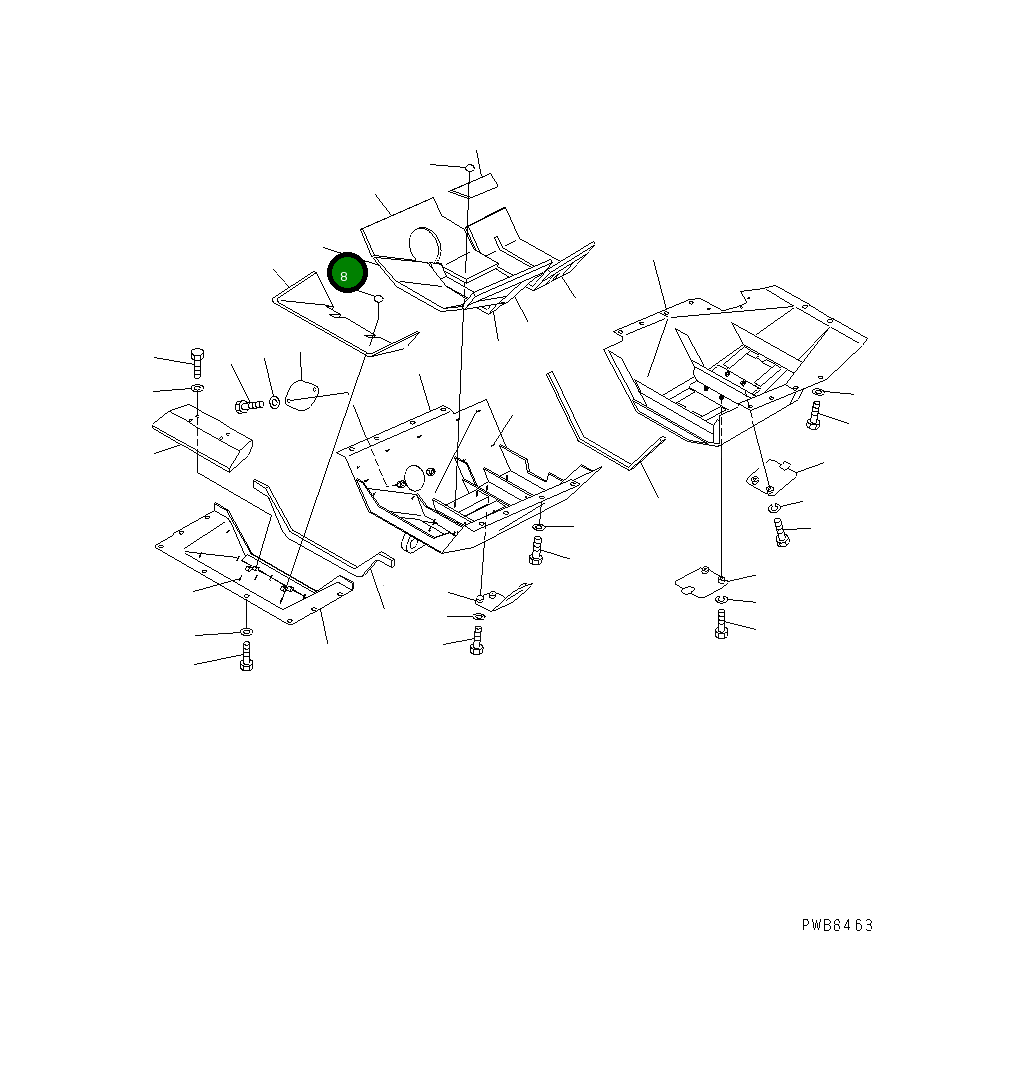 8

PWB6463