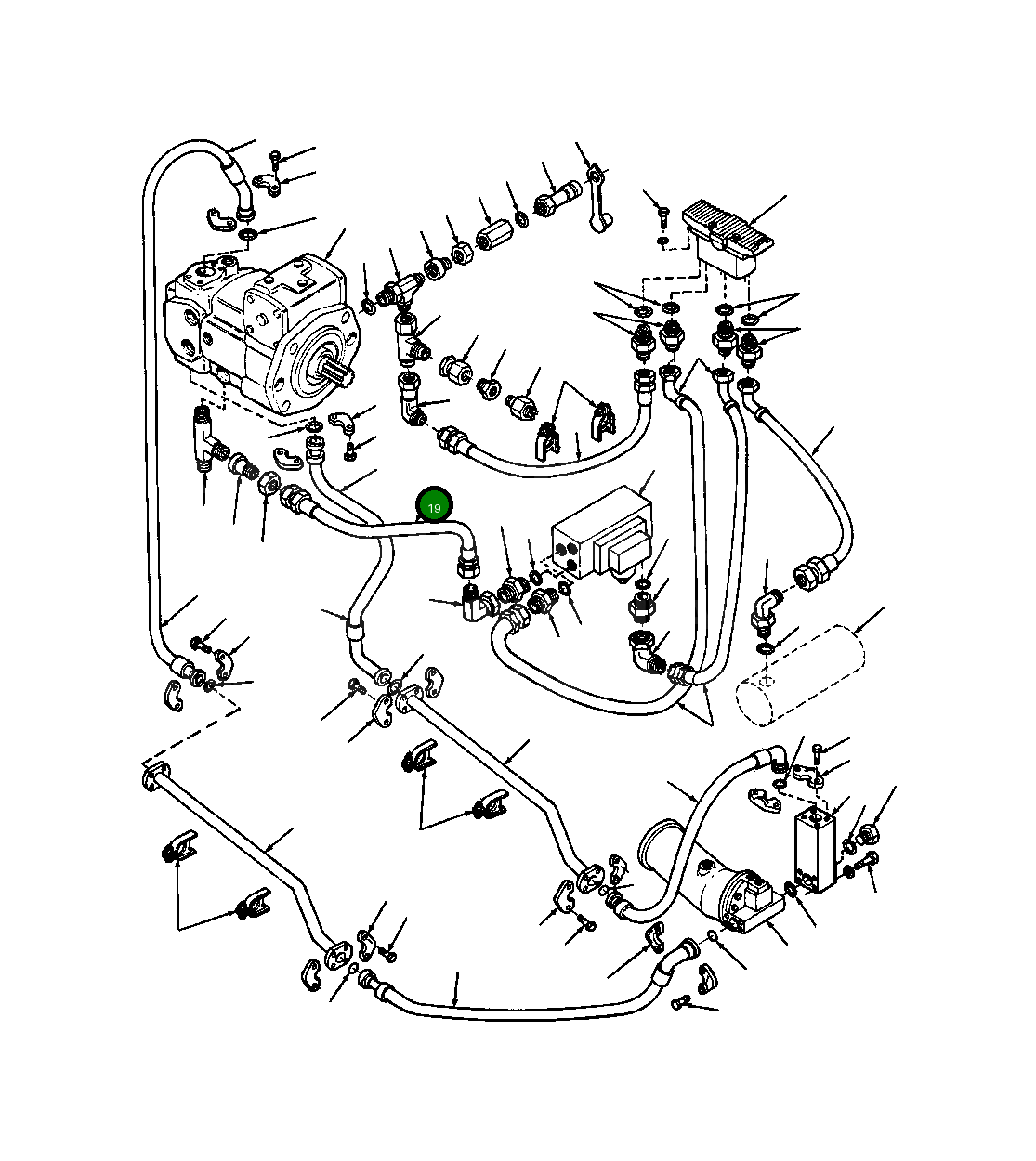 19