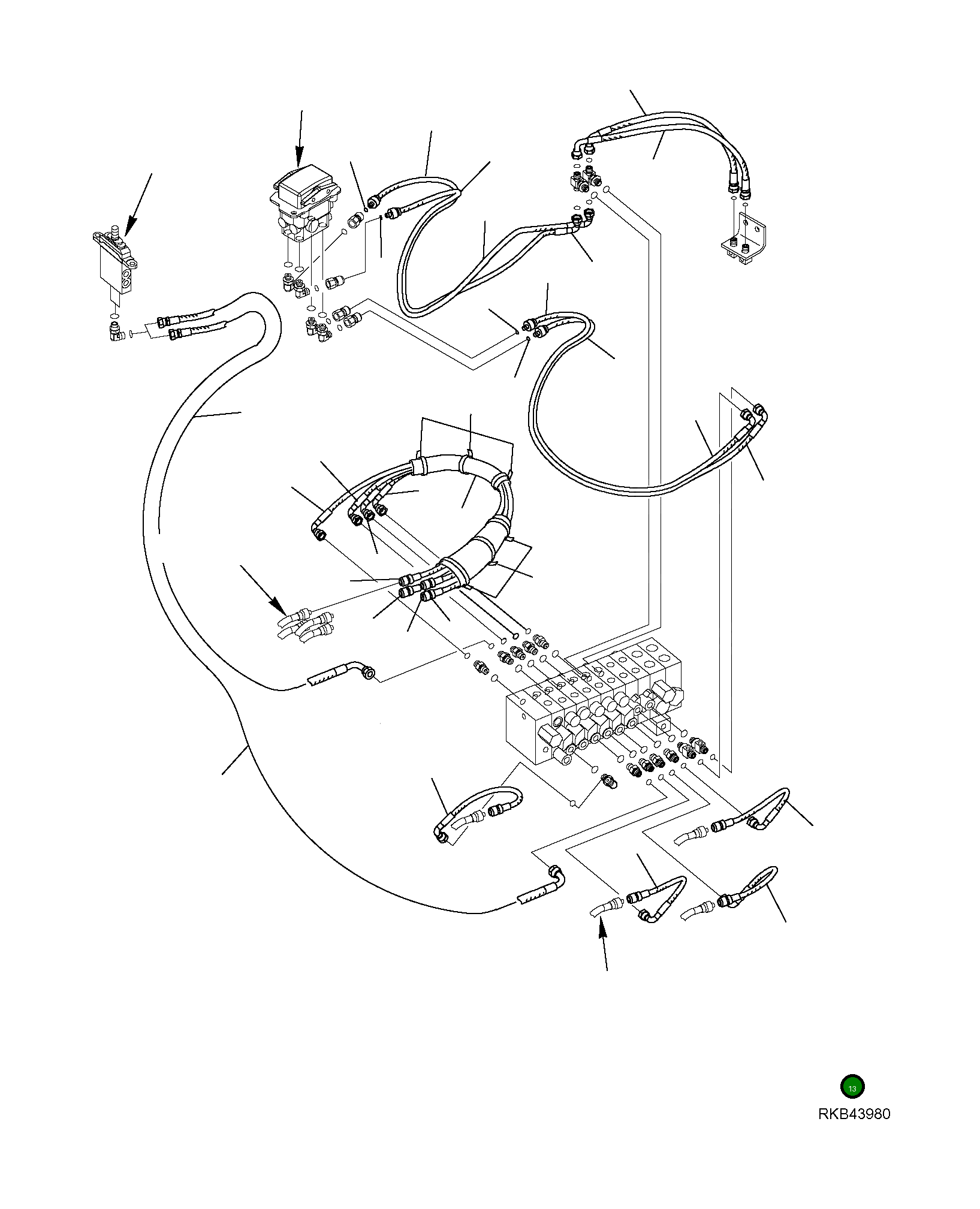 13

RKB43980