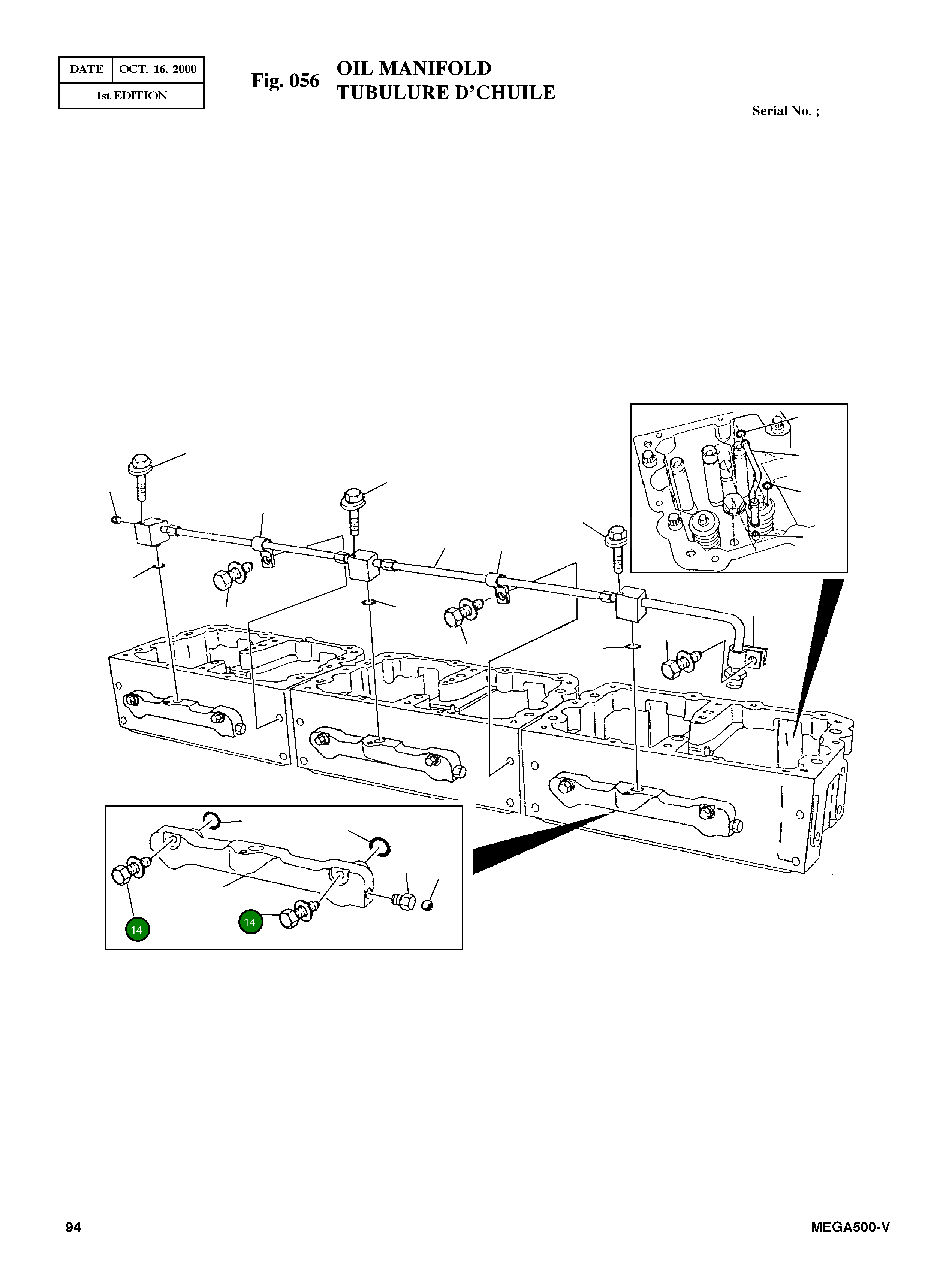 | DATE | OCT. 16, 2000 |
|---|---|
| 1st EDITION | |

Fig. 056 OIL MANIFOLD
TUBULURE D'CHUILE

Serial No. ;

14

14

94

MEGA500-V