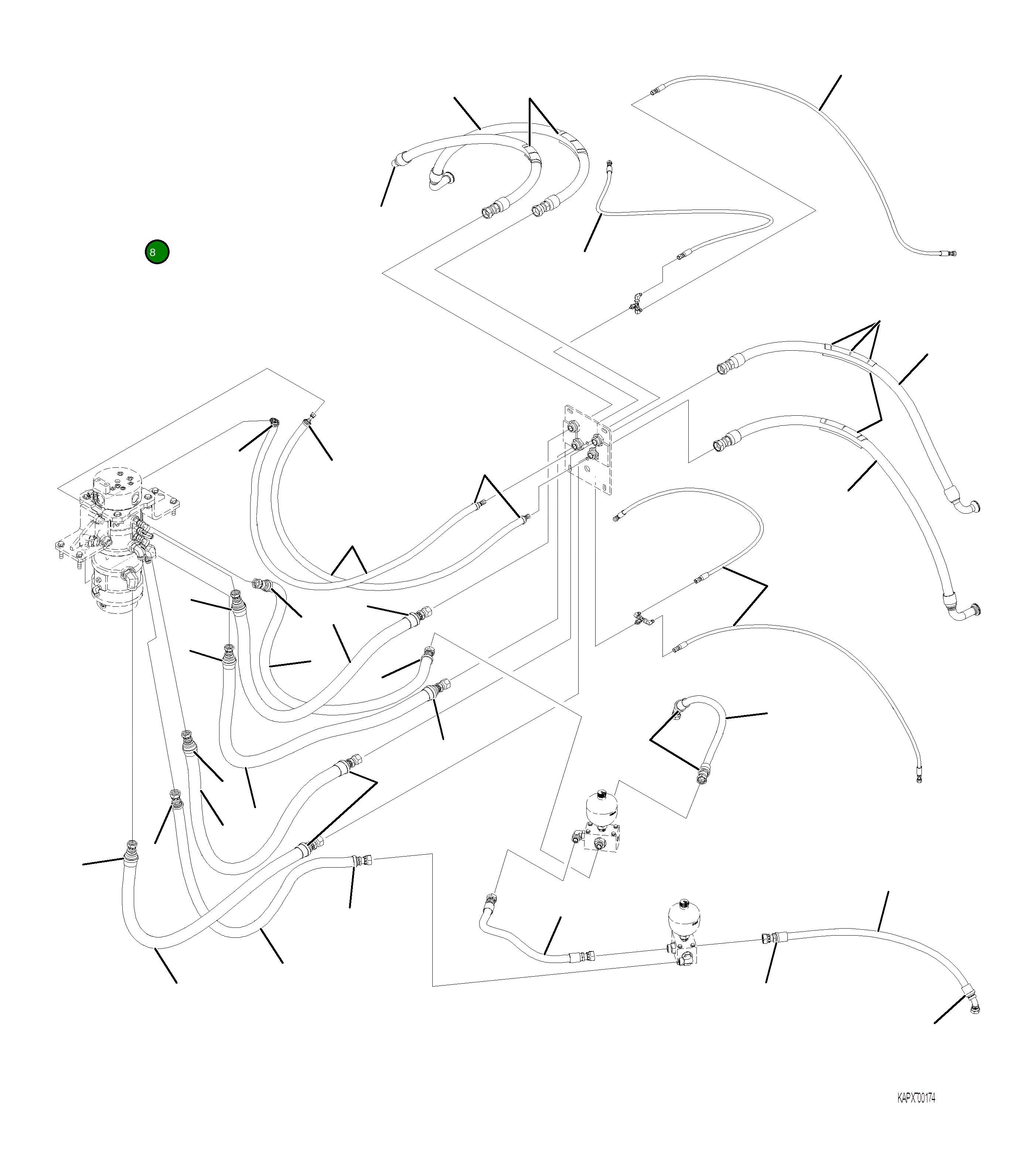 8

KAPX00174