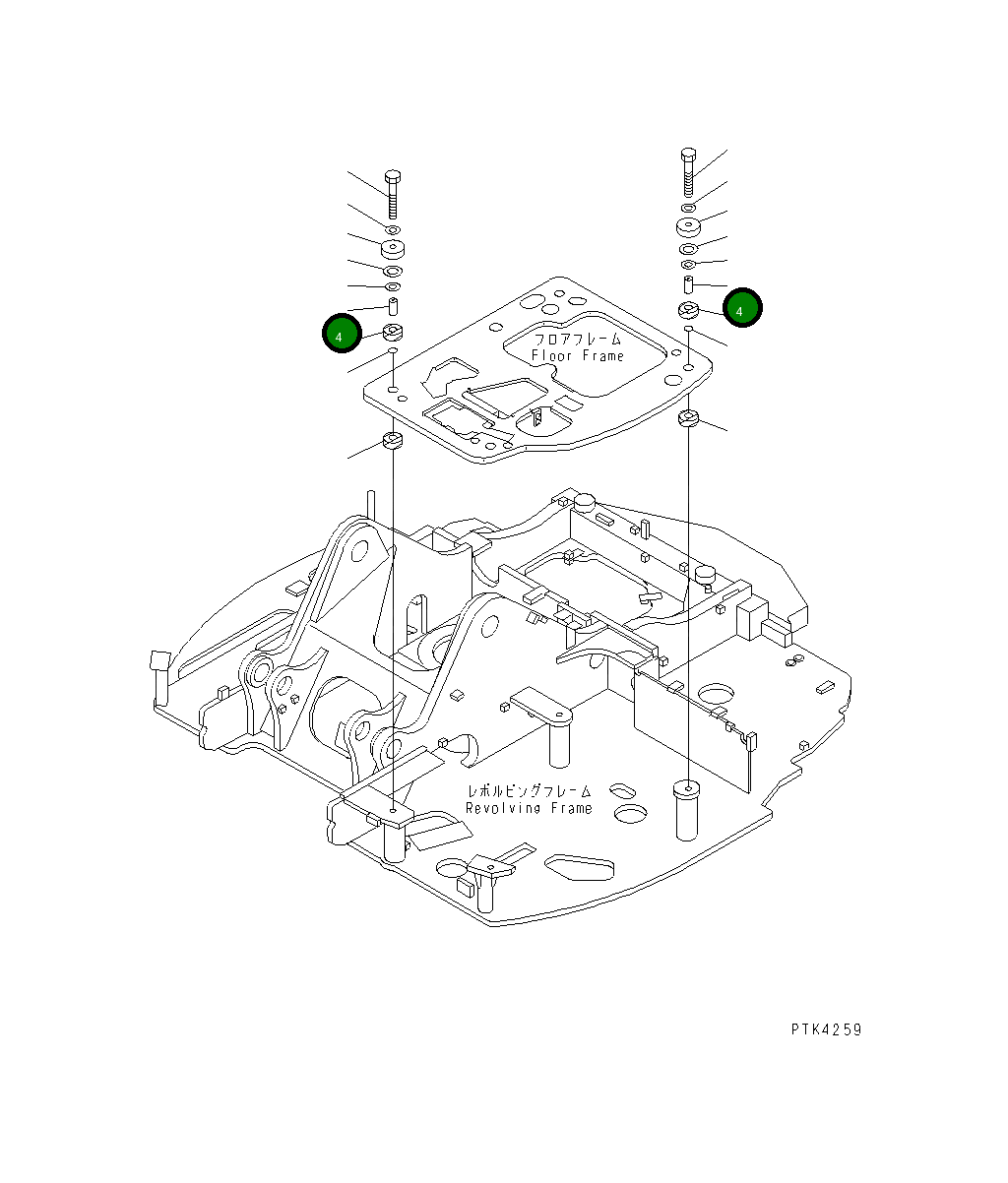 4

4

フロアフレーム
Floor Frame

レボルビングフレーム
Revolving Frame

PTK4259