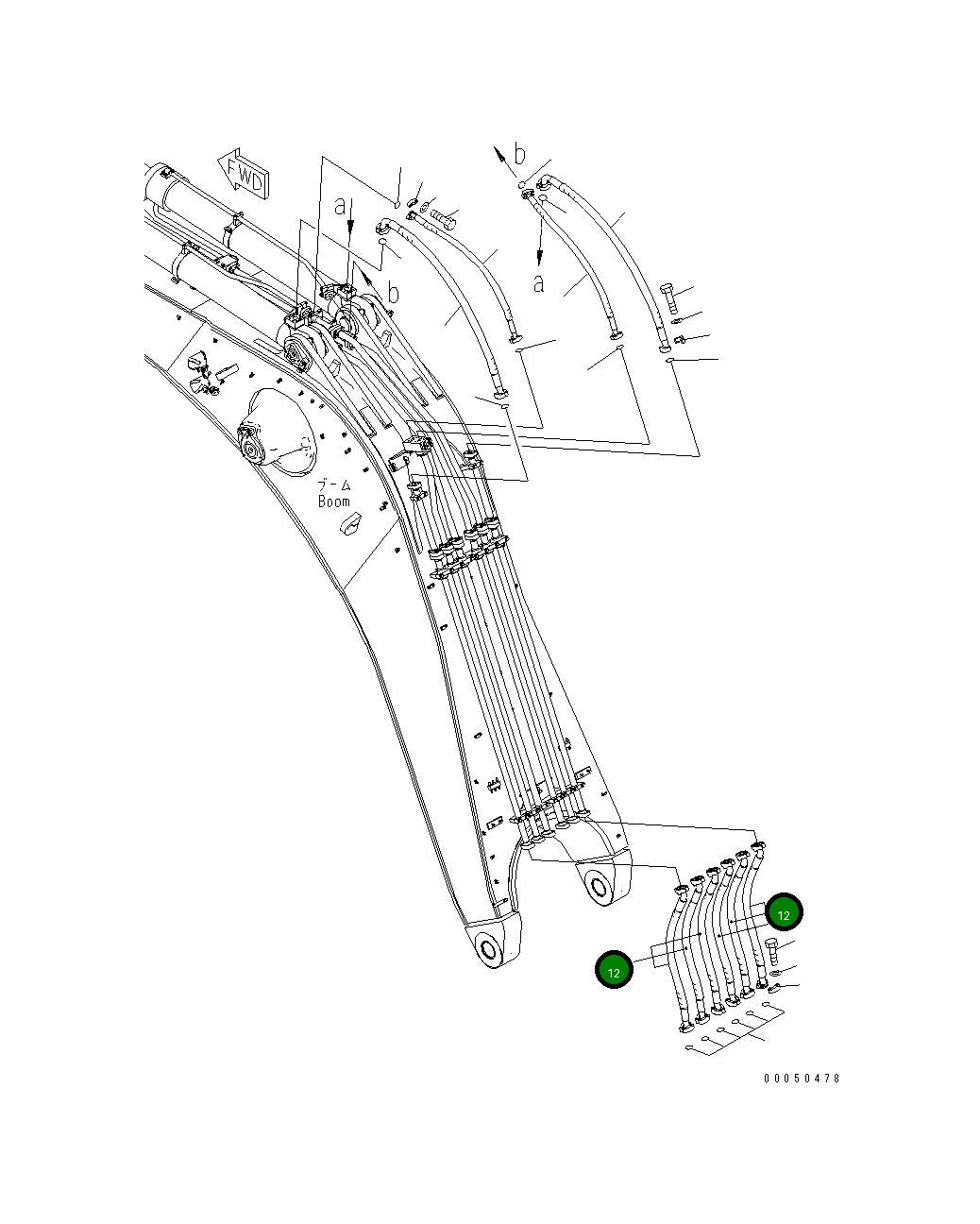 FWD
a
b
b
a
ブーム
Boom
12
12
00050478