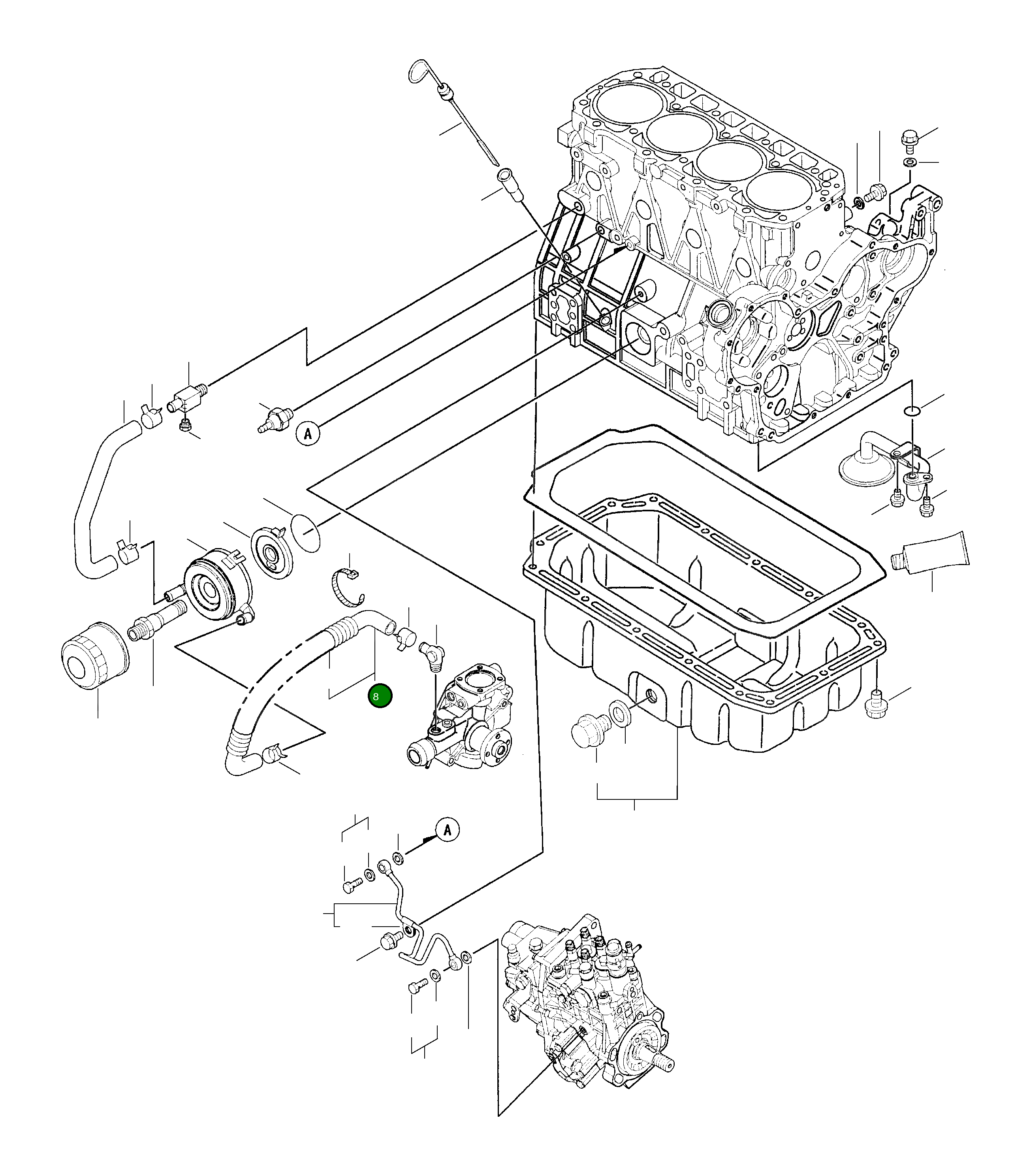 A
8
A