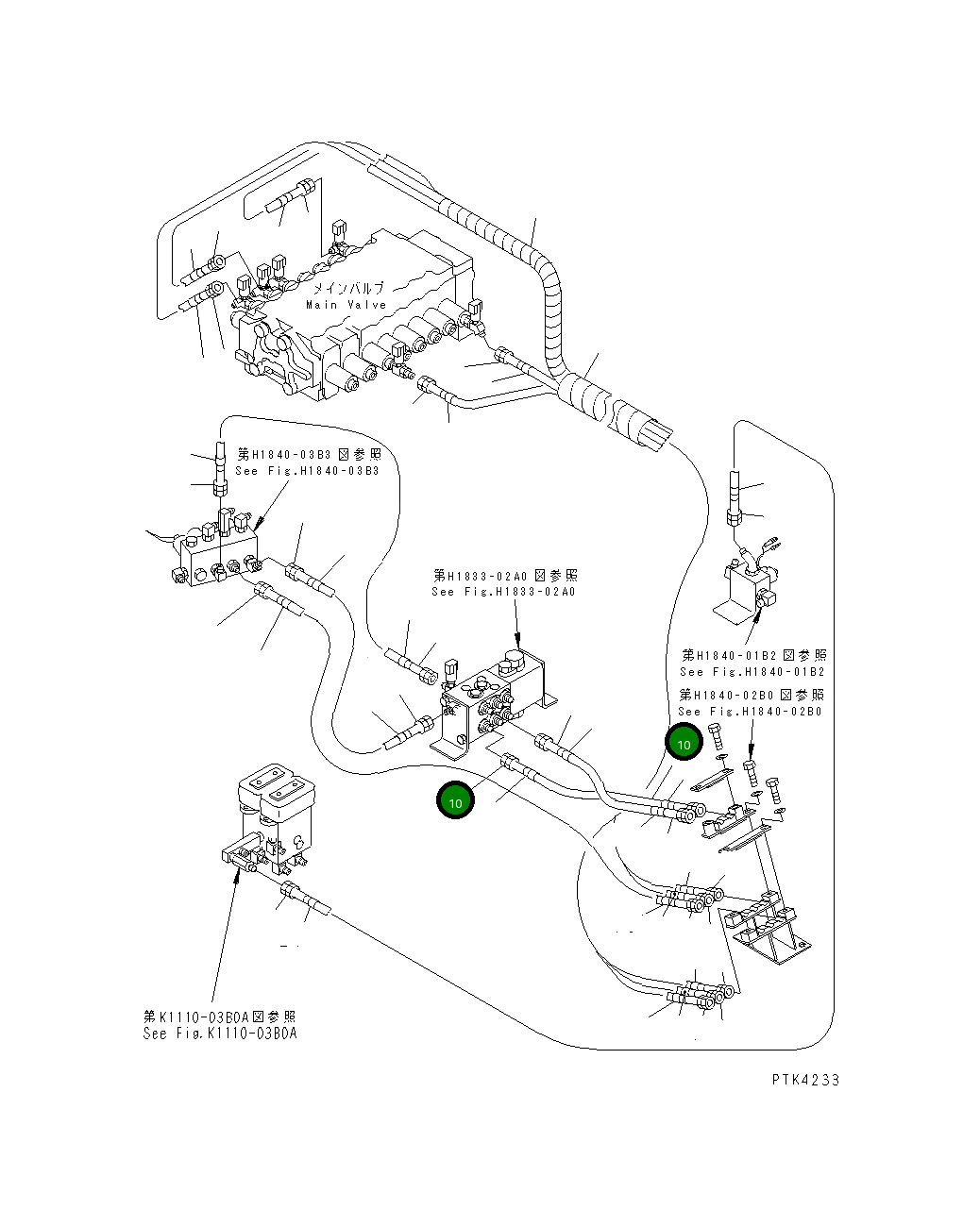 メインバルブ
Main Valve

第H1840-03B3 図参照
See Fig.H1840-03B3

第H1833-02A0 図参照
See Fig.H1833-02A0

第H1840-01B2 図参照
See Fig.H1840-01B2

第H1840-02B0 図参照
See Fig.H1840-02B0

10

10

第K1110-03B0A図参照
See Fig.K1110-03B0A

PTK4233