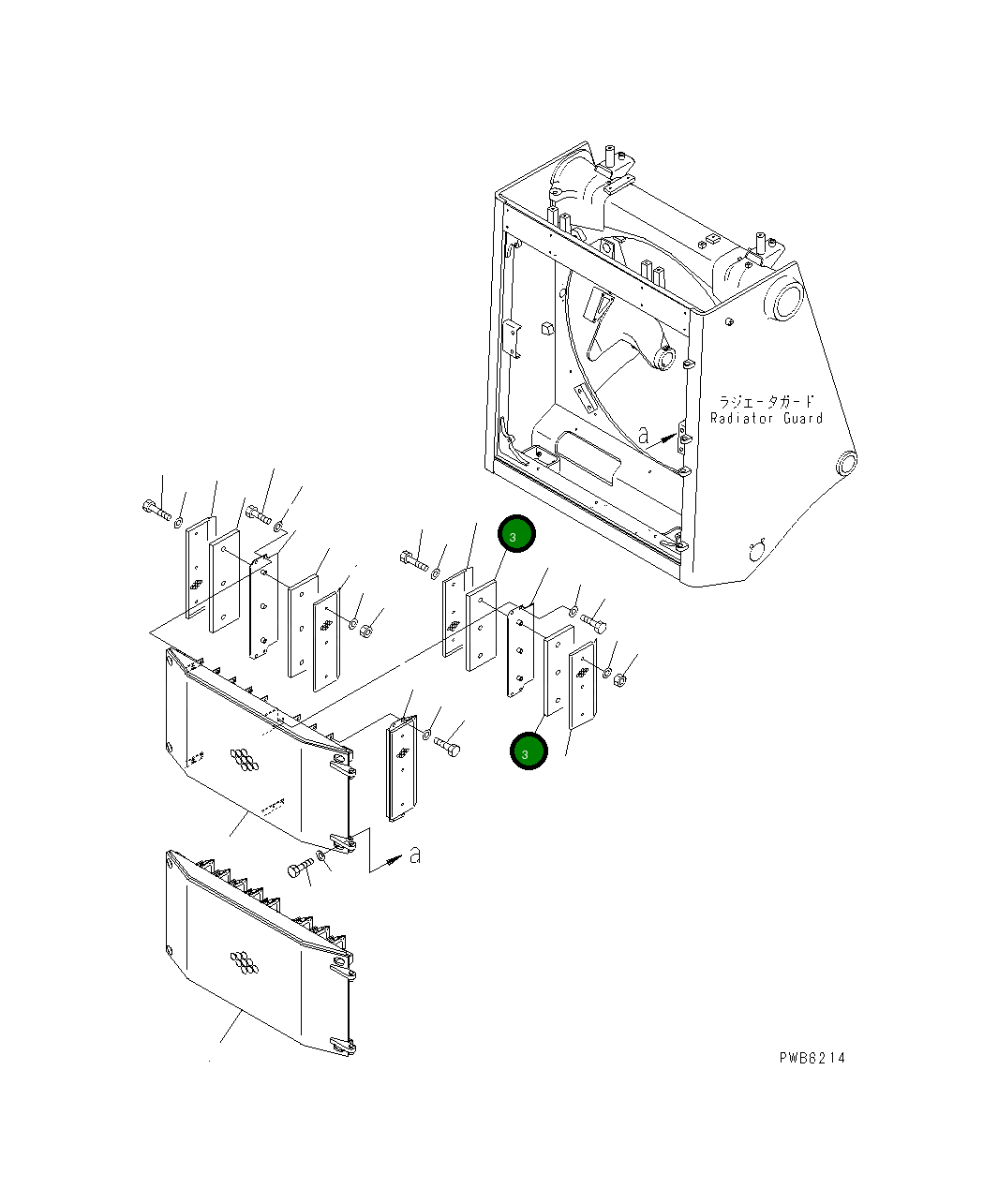 ラジエータガード
Radiator Guard

a

3

3

a

PWB8214