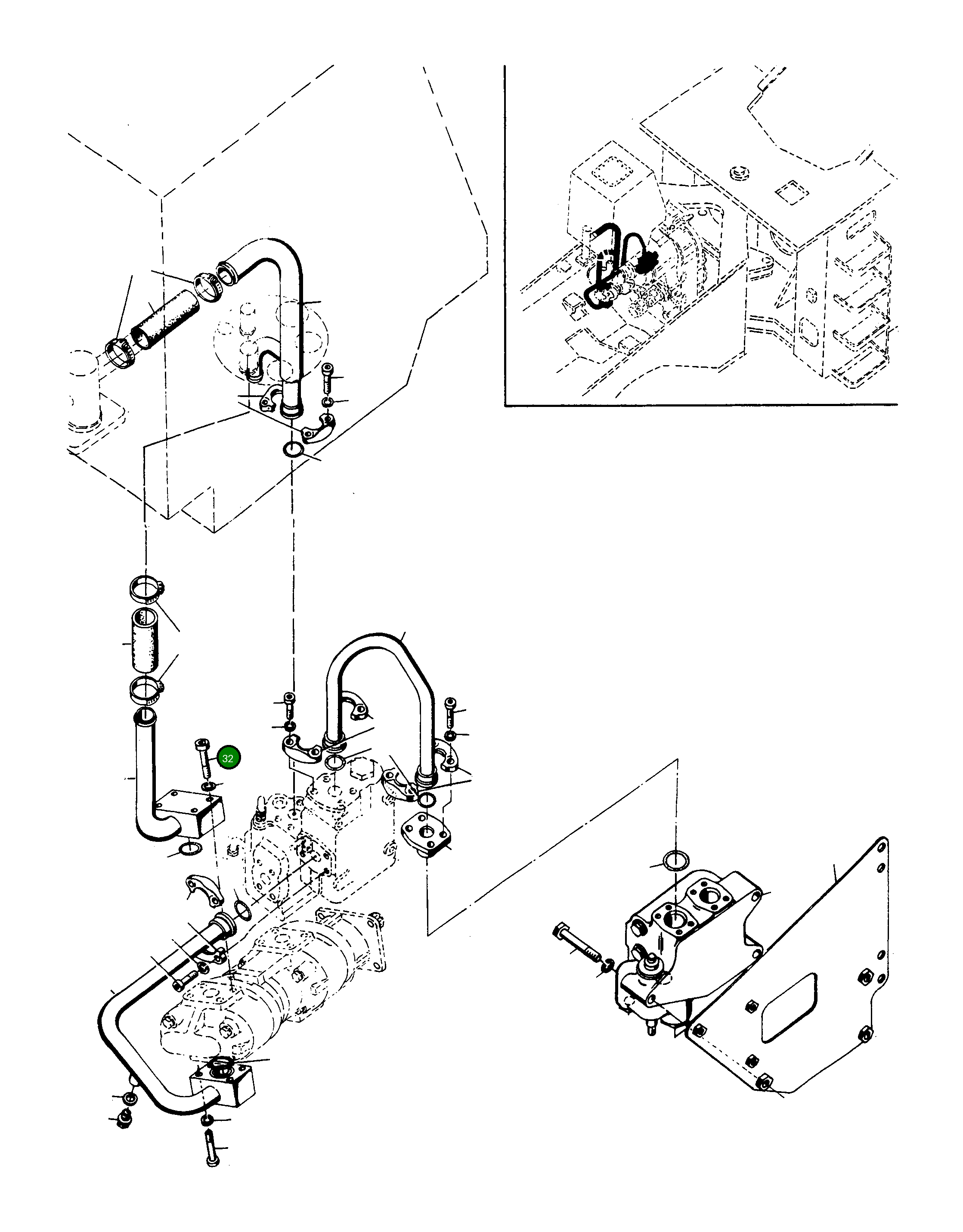 32