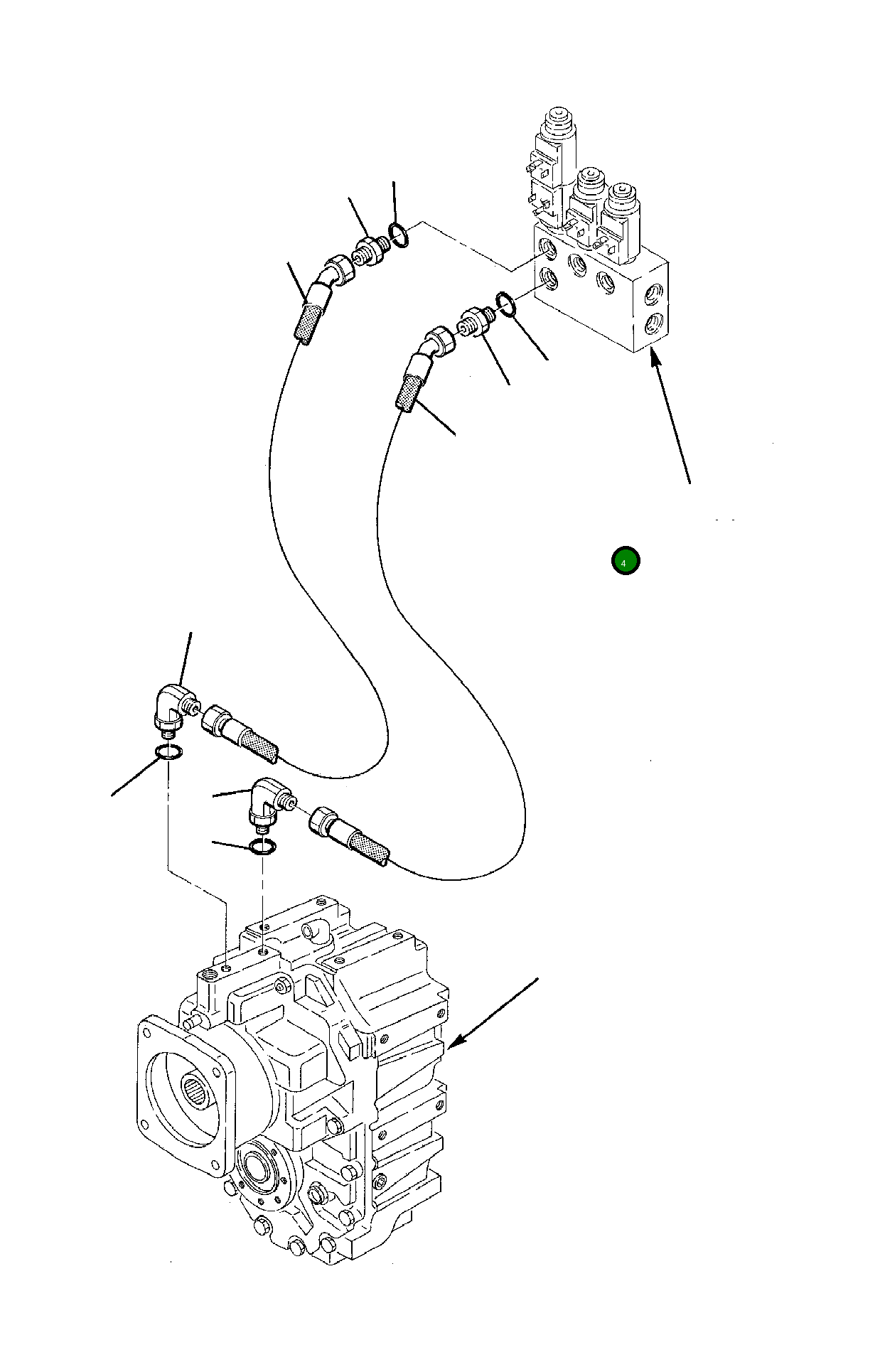 4