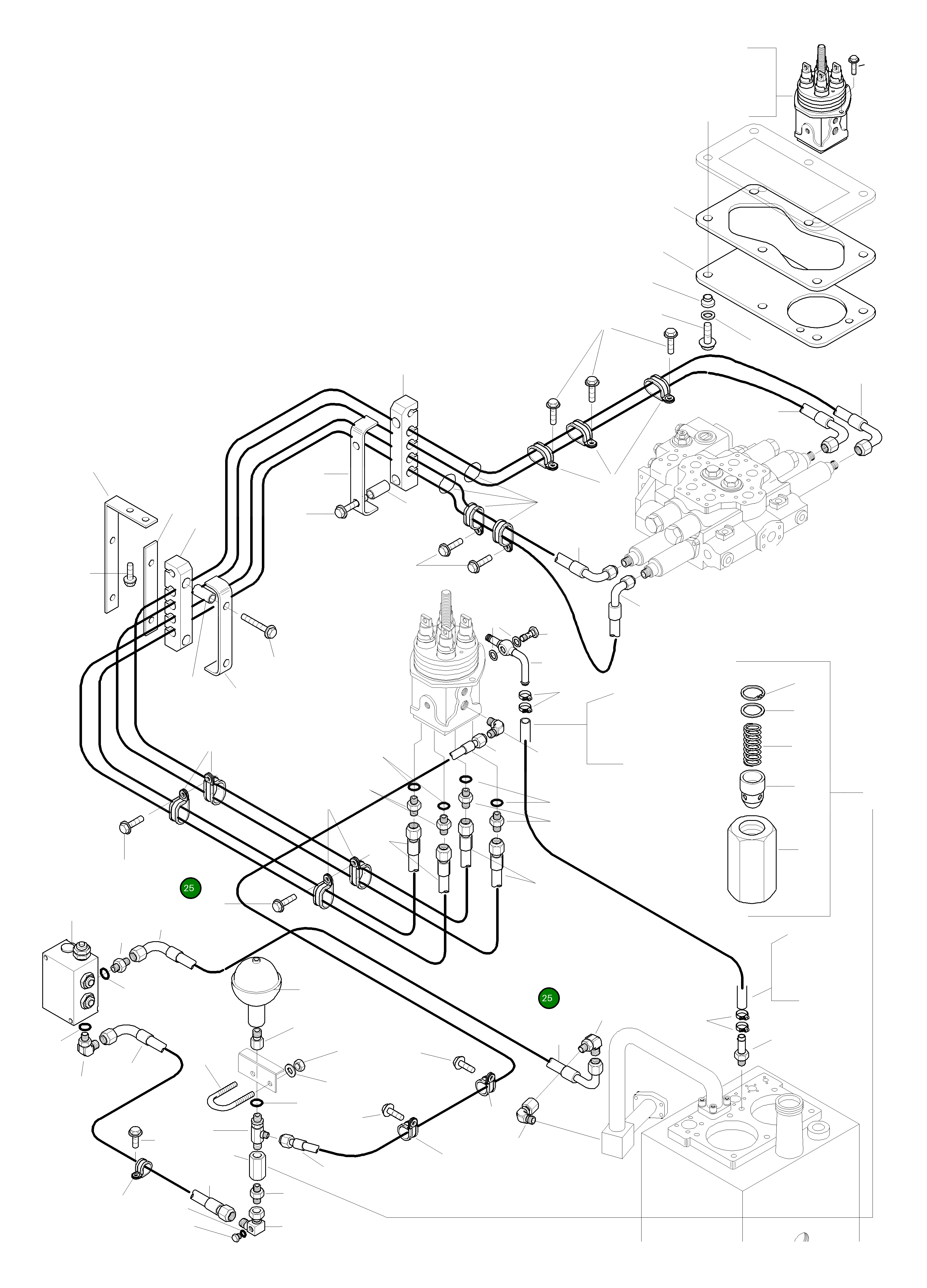 25

25