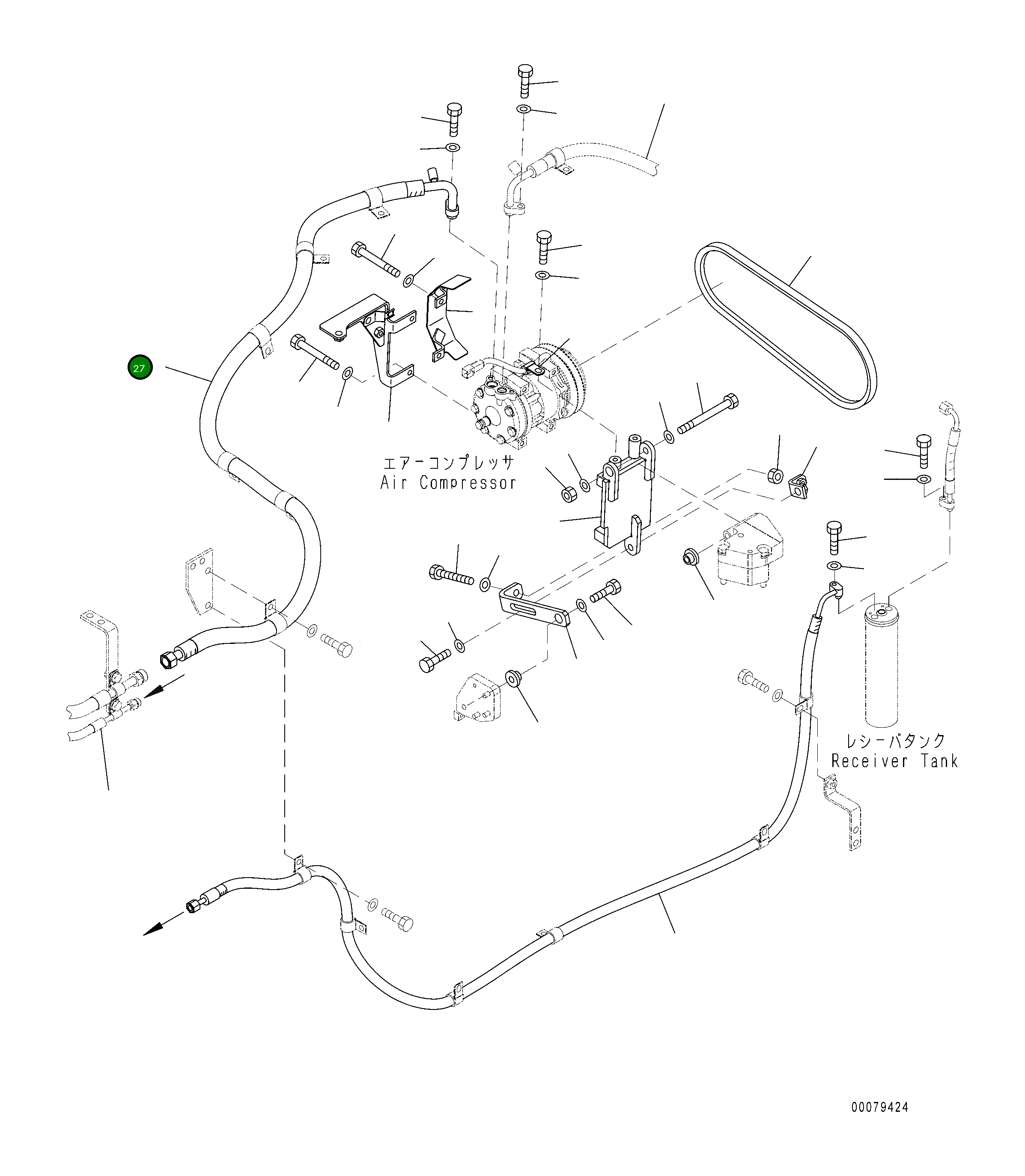 27

エアーコンプレッサ
Air Compressor

レシーバタンク
Receiver Tank

00079424