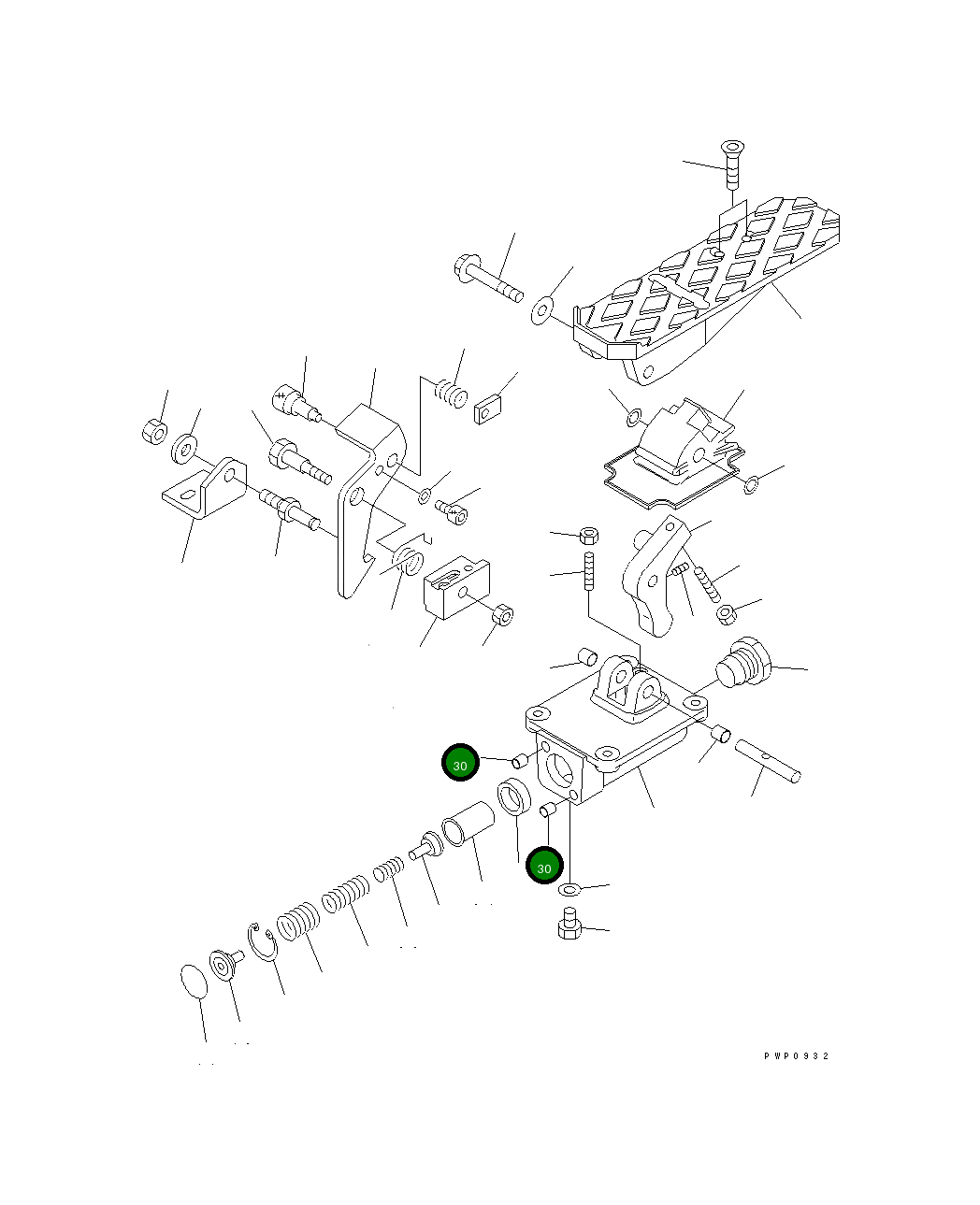 30

30

PWP0932