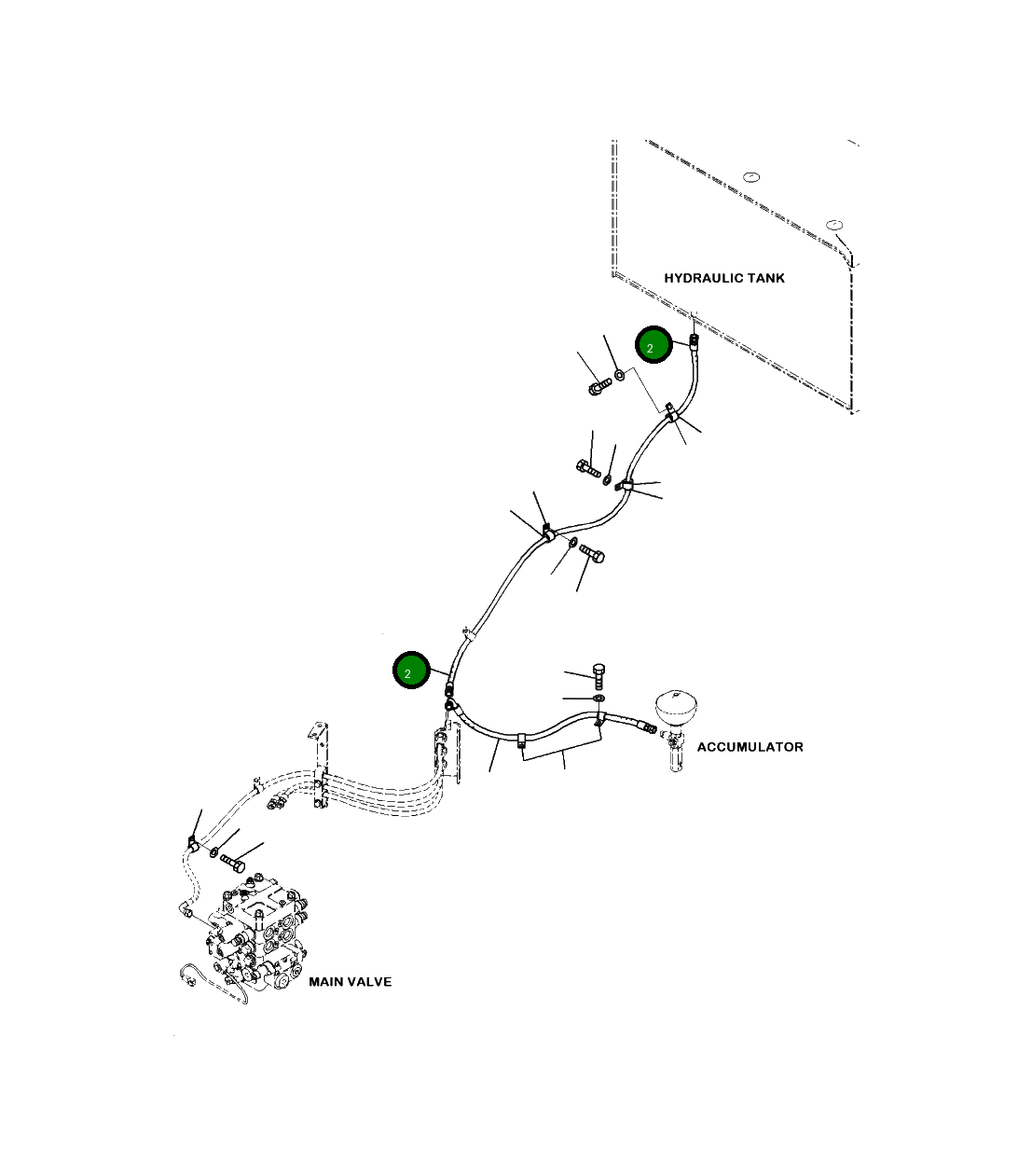 HYDRAULIC TANK

2

2

ACCUMULATOR

MAIN VALVE