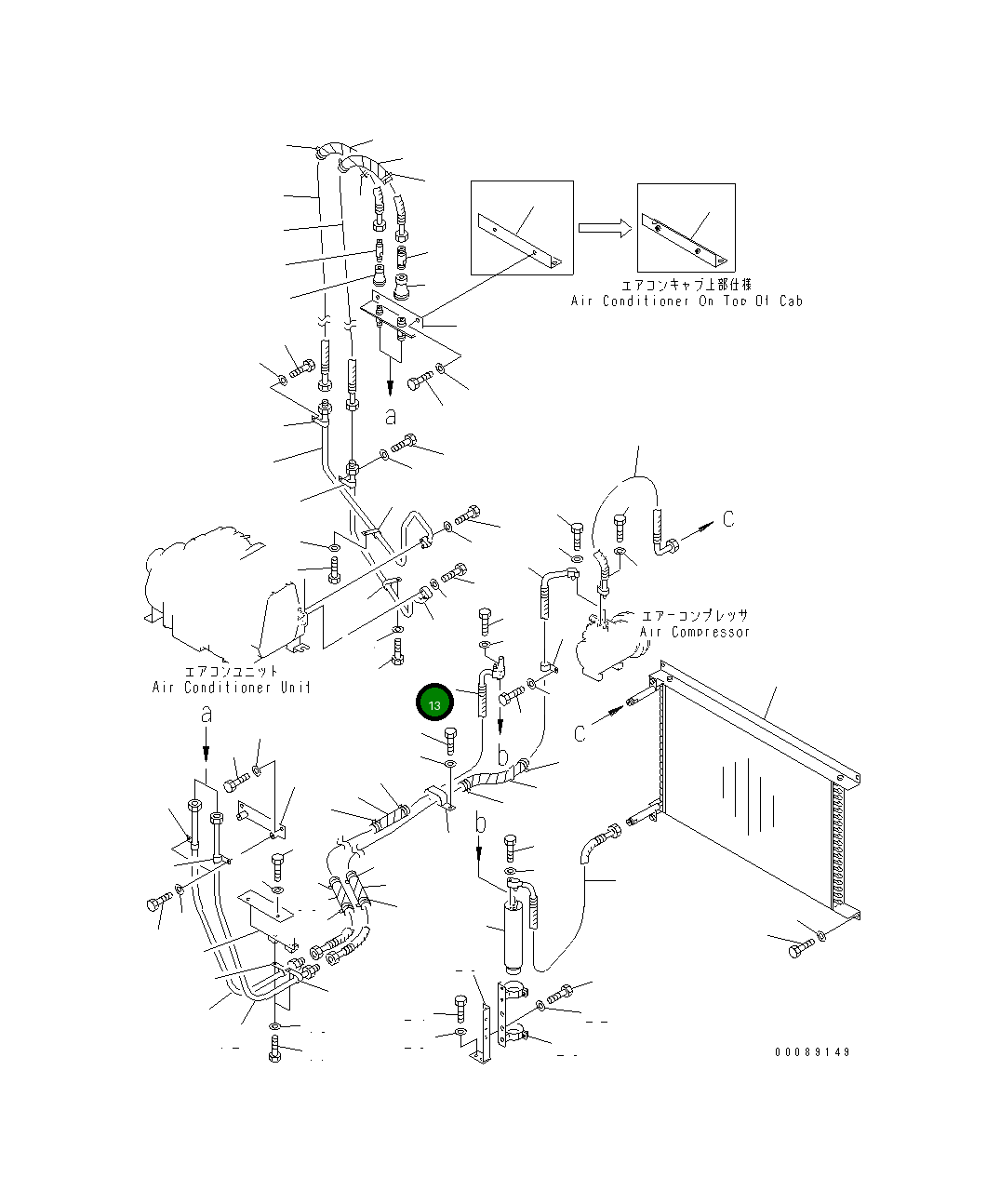 エアコンキャブ上部仕様
Air Conditioner On Top Of Cab

a

C

エアーコンプレッサ
Air Compressor

エアコンユニット
Air Conditioner Unit

13

a

b

C

b

00089149