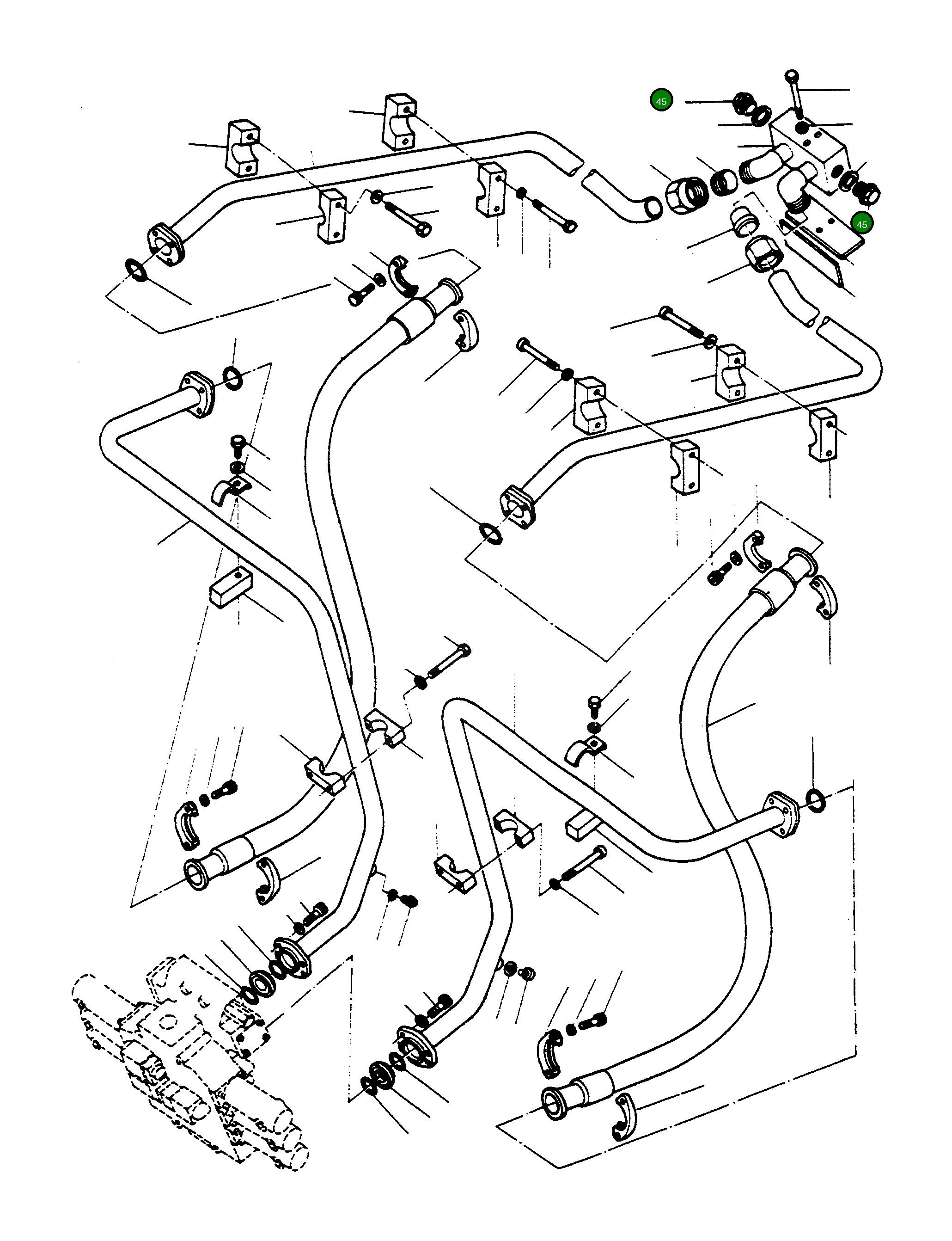 45
45