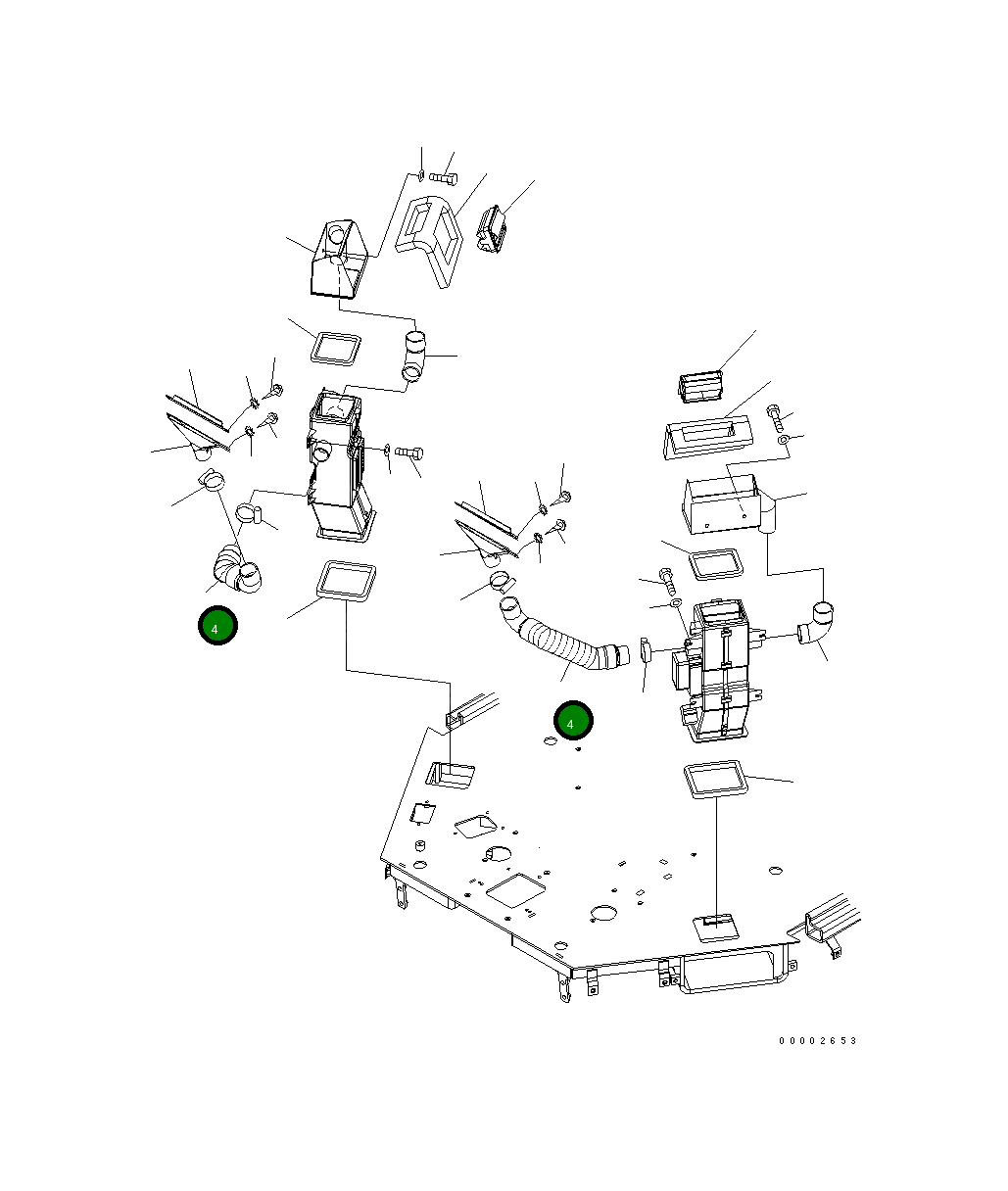 4

4

00002653