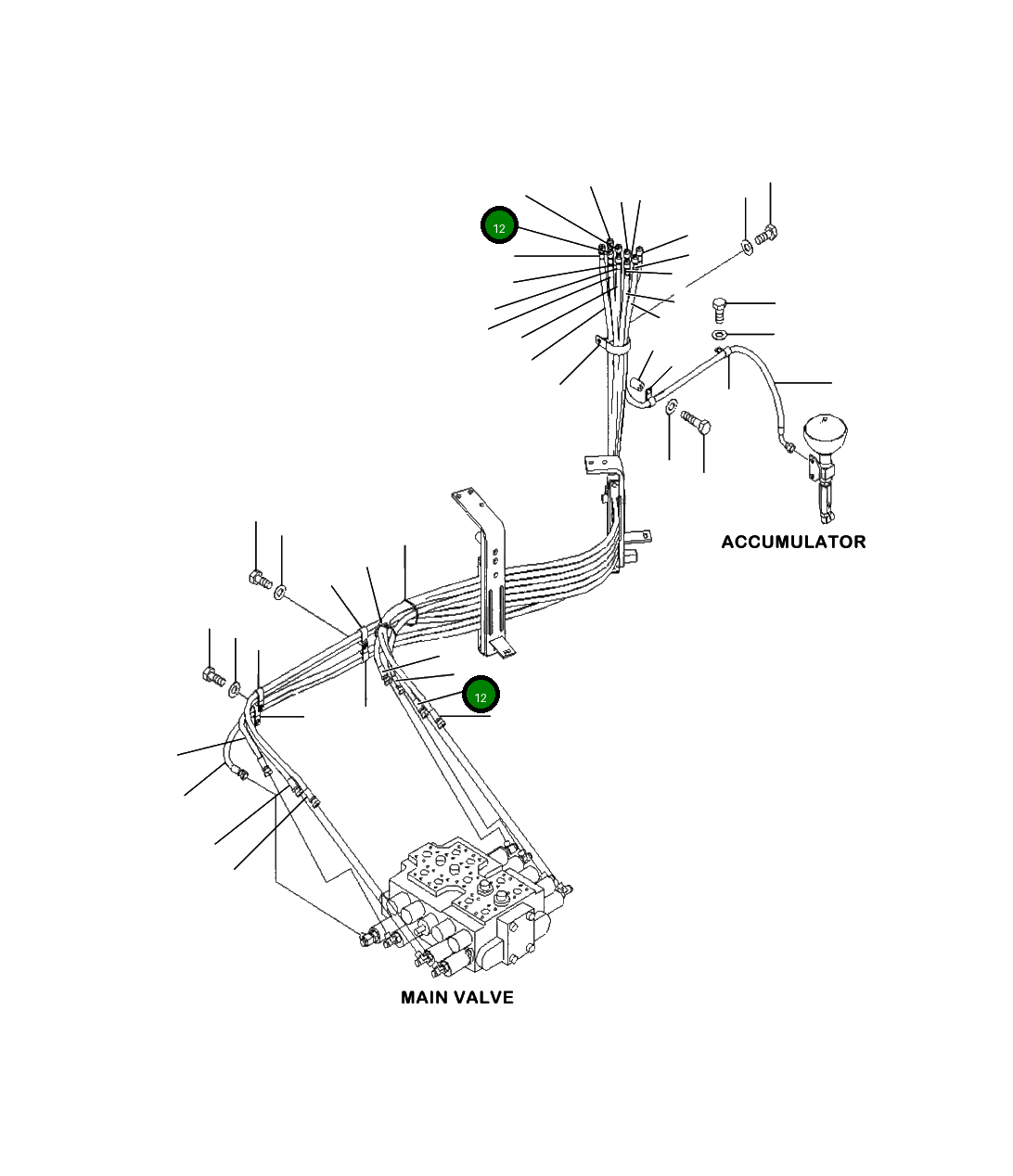 12

ACCUMULATOR

12

MAIN VALVE