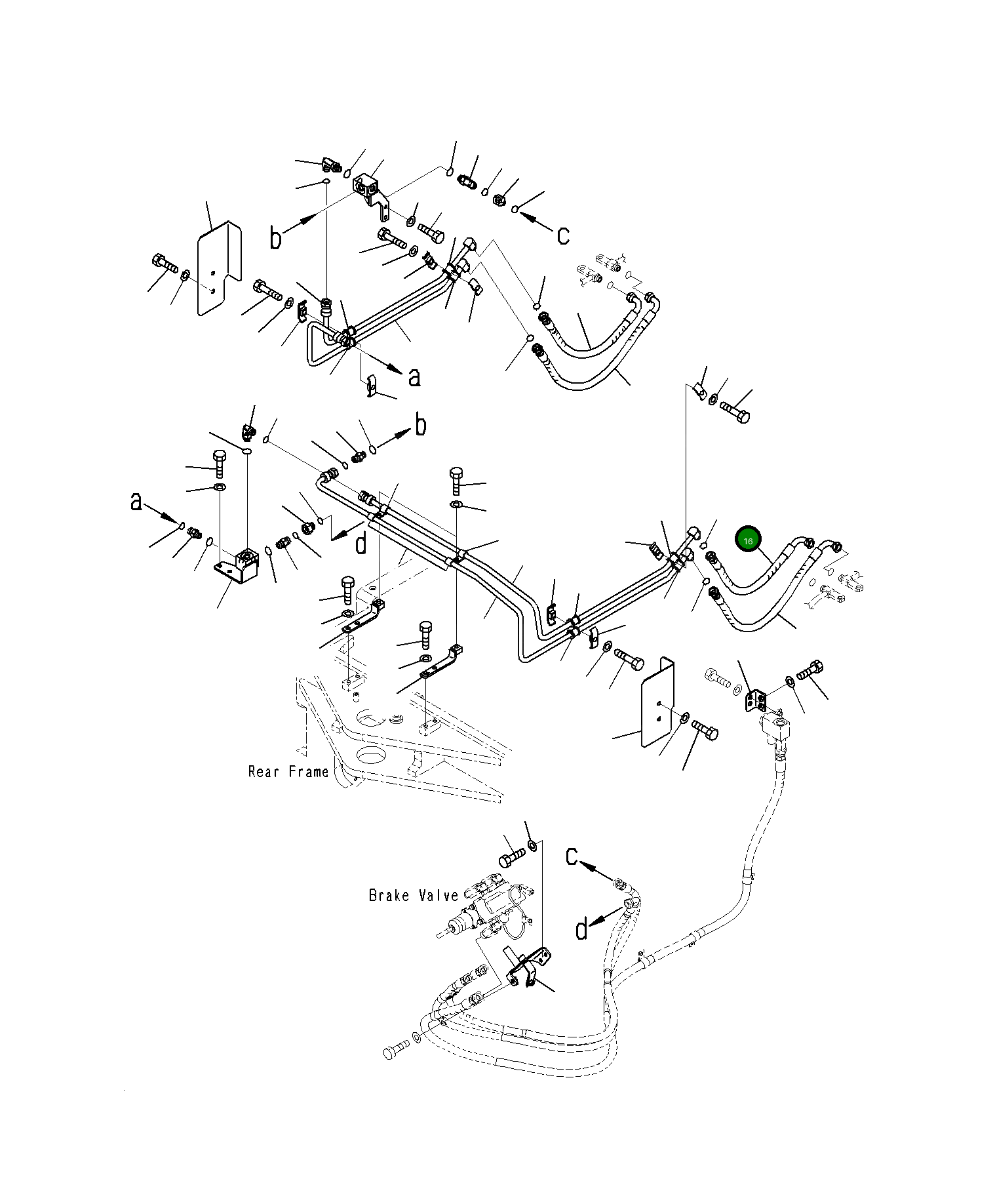 b
c
a
b
a
d
16
Rear Frame
c
Brake Valve
d