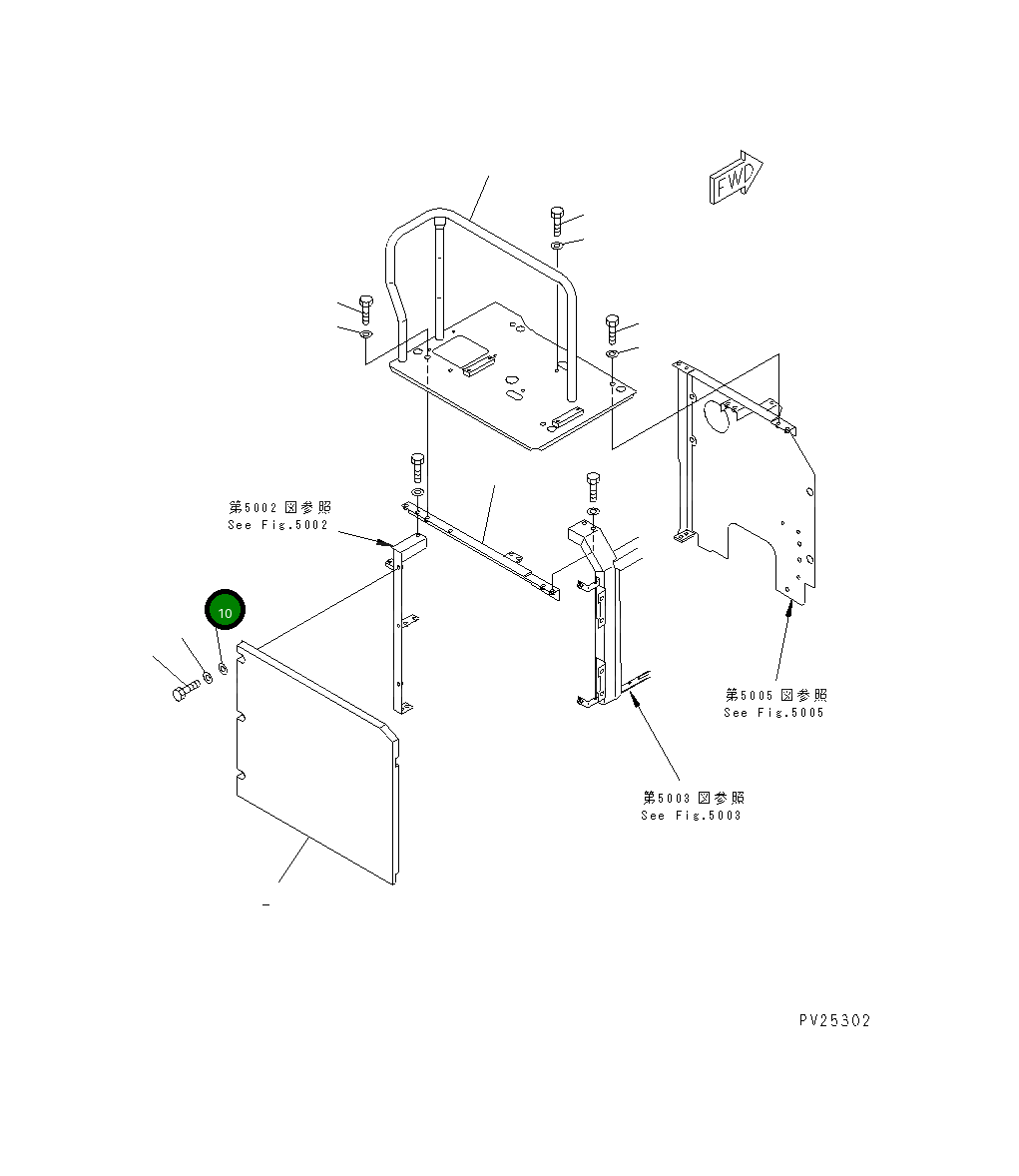 FWD

第5002図参照
See Fig.5002

10

第5005図参照
See Fig.5005

第5003図参照
See Fig.5003

PV25302