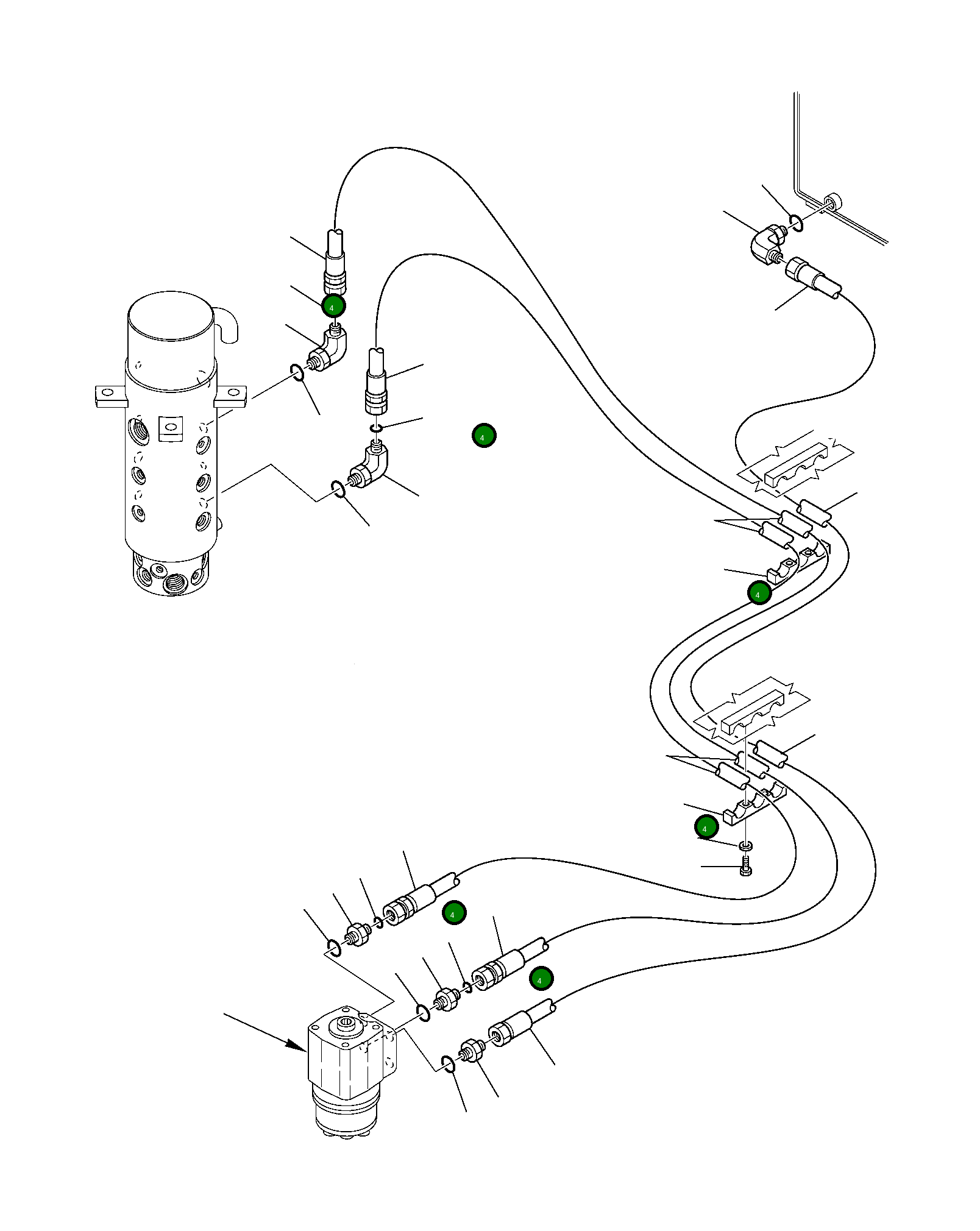 4

4

4

4

4

4