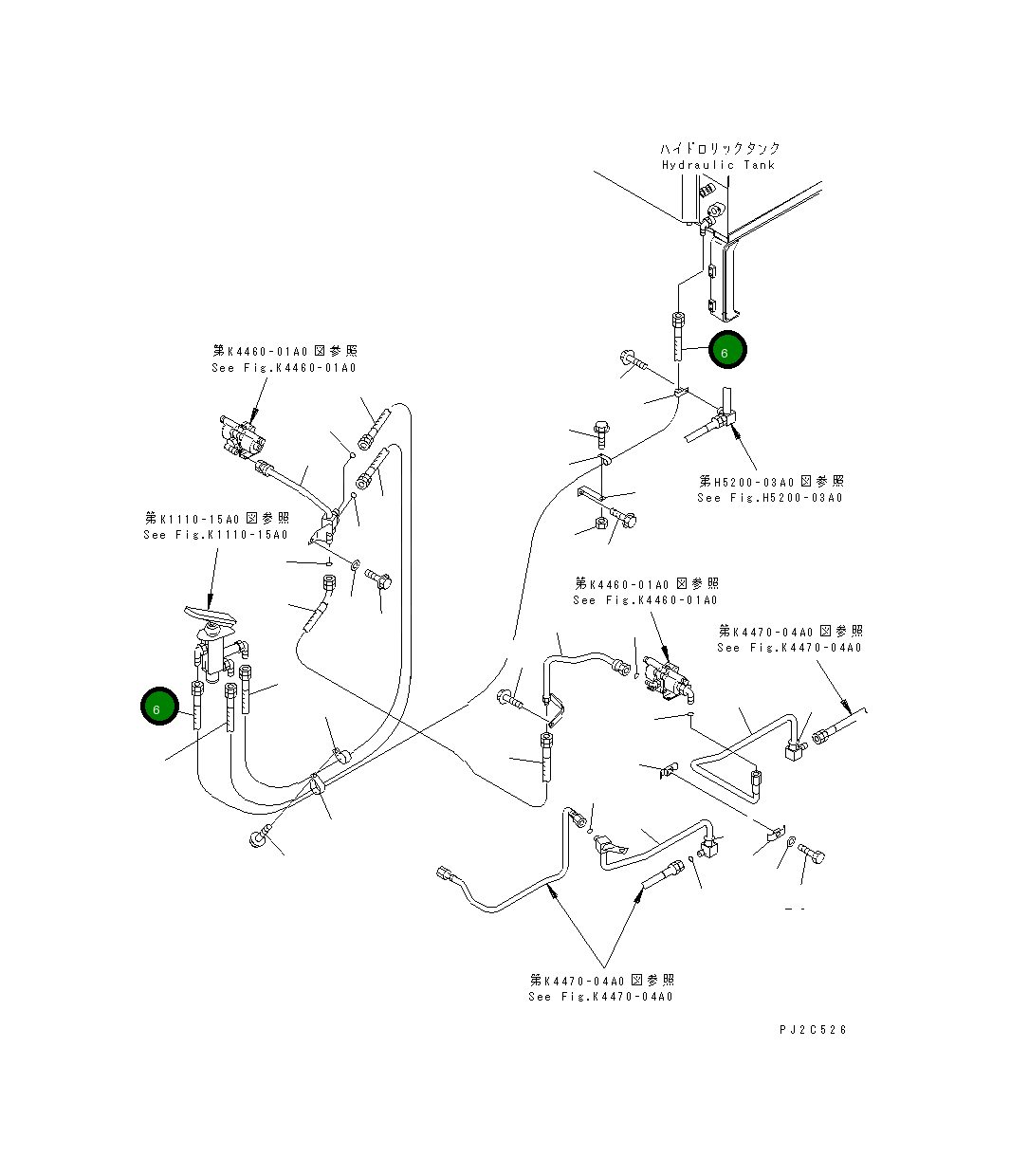 ハイドロリックタンク
Hydraulic Tank

6

第K4460-01A0図参照
See Fig.K4460-01A0

第H5200-03A0図参照
See Fig.H5200-03A0

第K1110-15A0図参照
See Fig.K1110-15A0

第K4460-01A0図参照
See Fig.K4460-01A0

第K4470-04A0図参照
See Fig.K4470-04A0

6

第K4470-04A0図参照
See Fig.K4470-04A0

PJ2C526