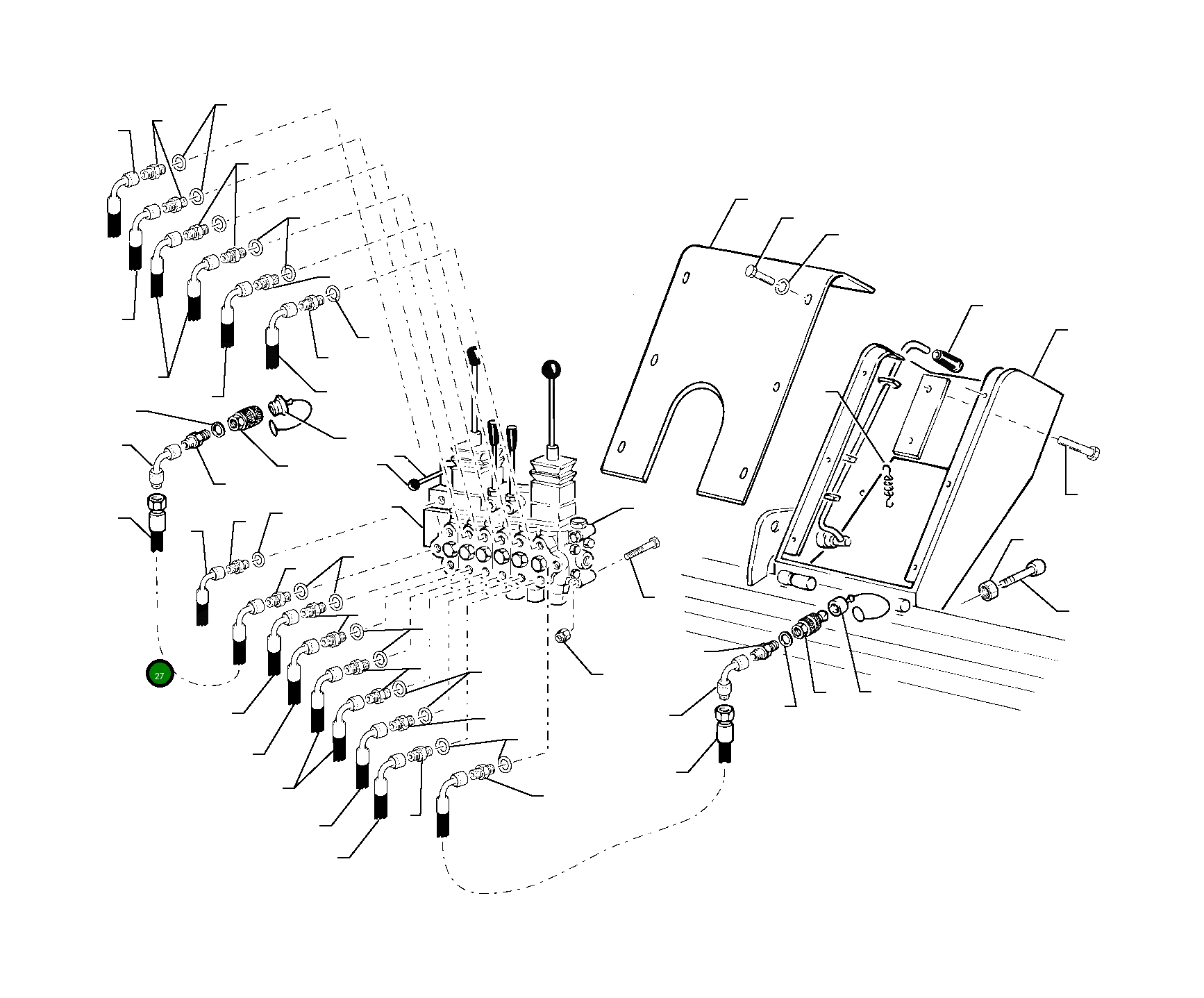 27